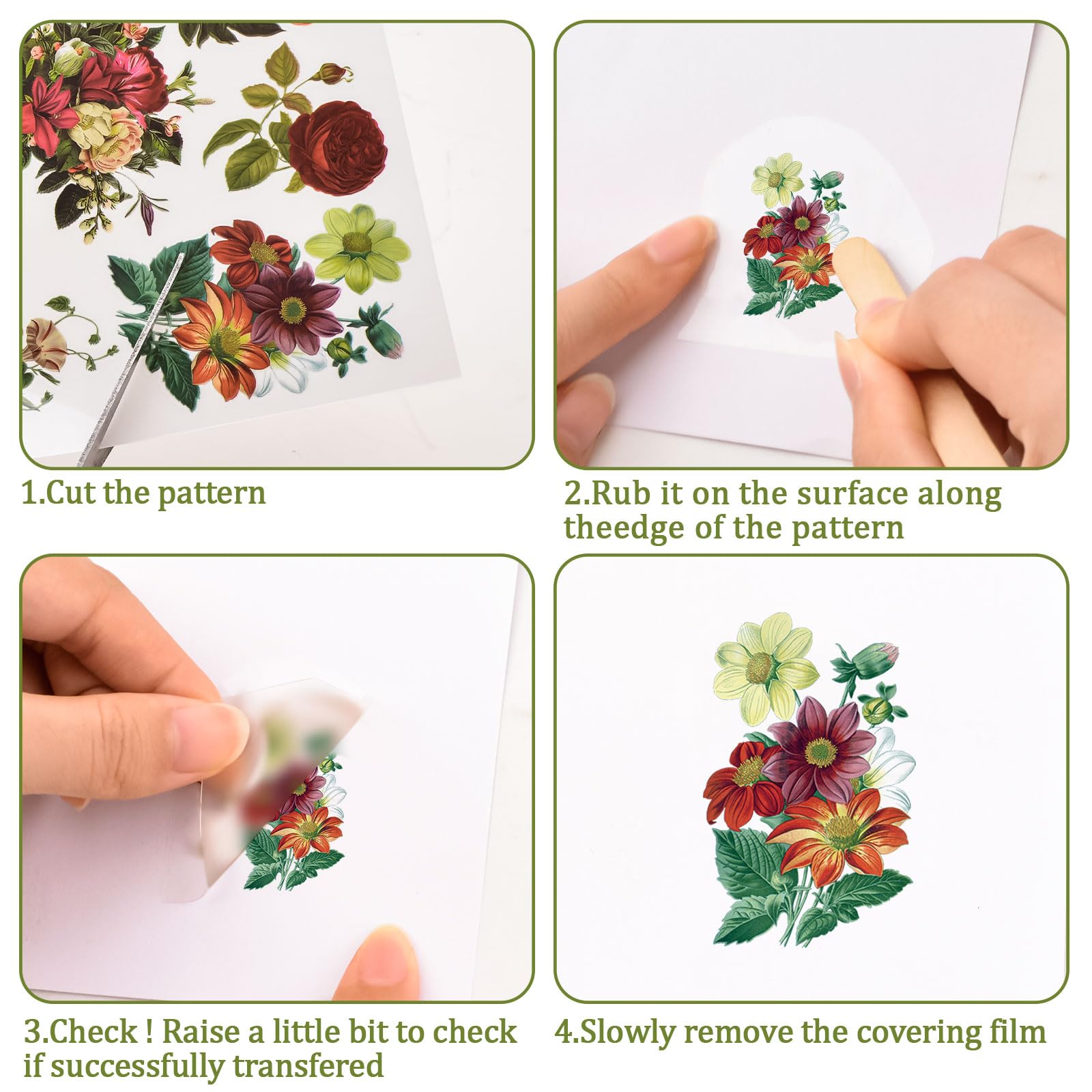 1.Cut the pattern

2.Rub it on the surface along theedge of the pattern

3.Check ! Raise a little bit to check if successfully transfered

4.Slowly remove the covering film