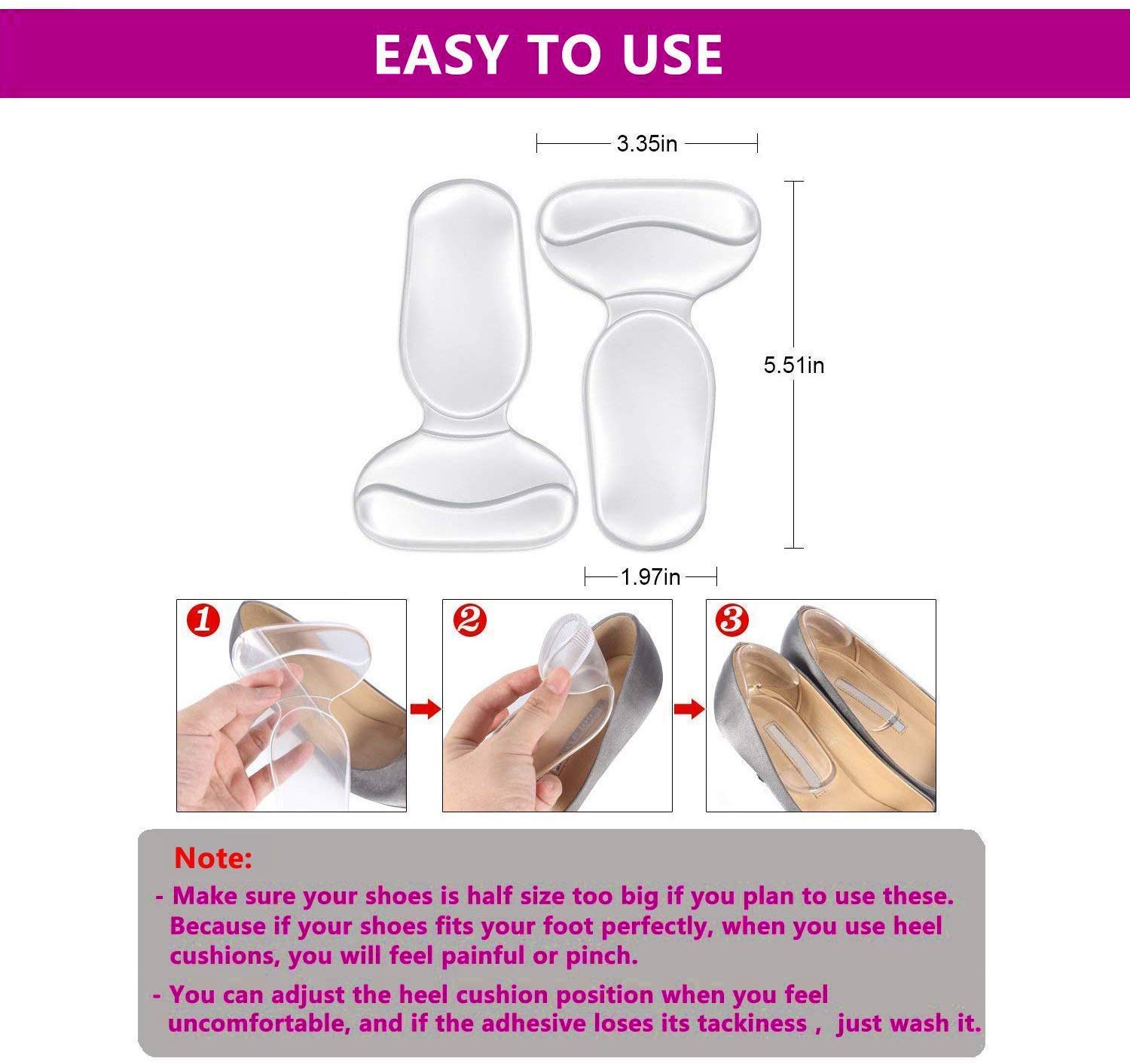 EASY TO USE

3.35in

5.51in

1.97in

1

2

3

Note:

- Make sure your shoes is half size too big if you plan to use these. Because if your shoes fits your foot perfectly, when you use heel cushions, you will feel painful or pinch.

- You can adjust the heel cushion position when you feel uncomfortable, and if the adhesive loses its tackiness , just wash it.