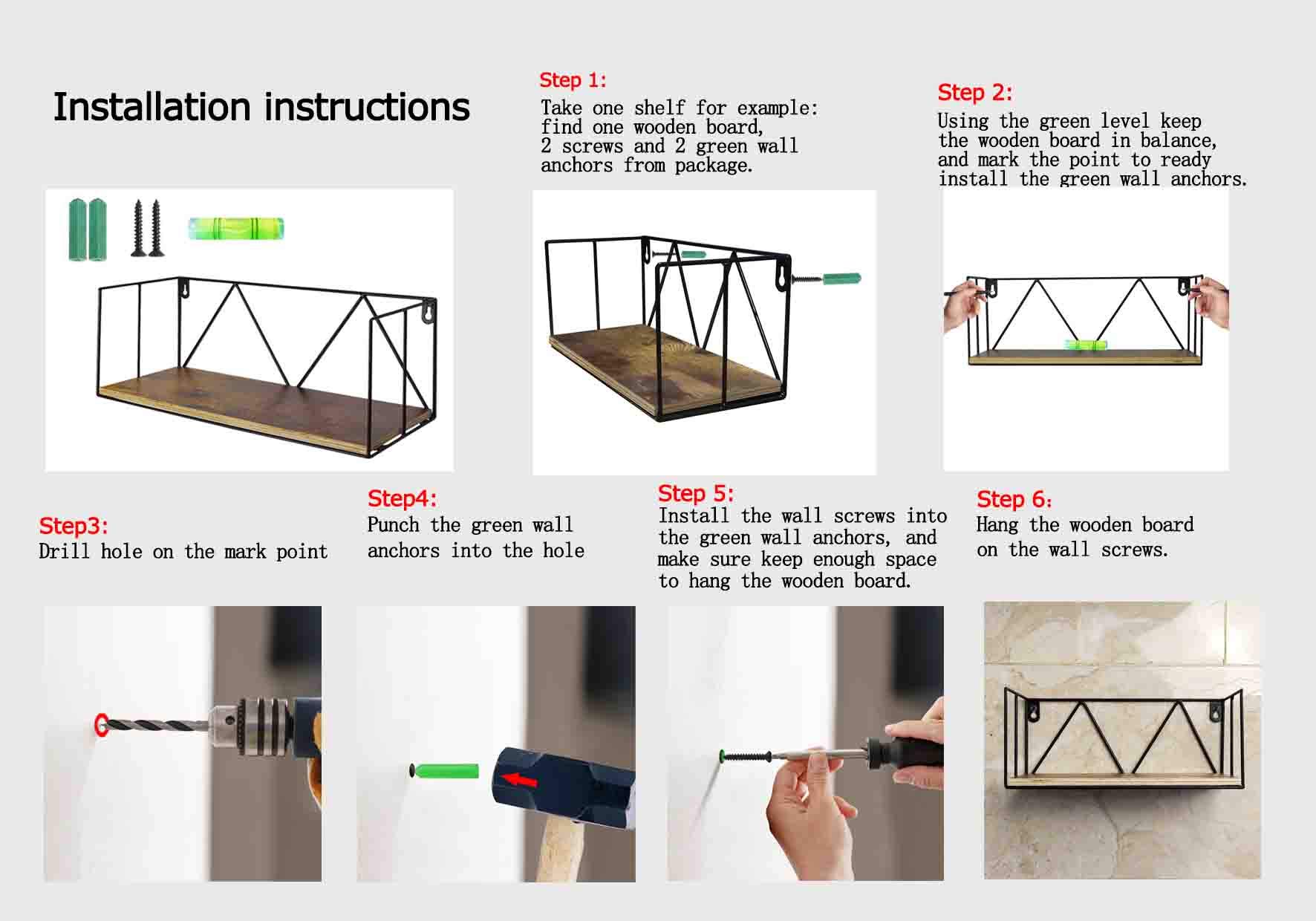 Installation instructions

Step 1:
Take one shelf for example: find one wooden board, 2 screws and 2 green wall anchors from package.

Step 2:
Using the green level keep the wooden board in balance, and mark the point to ready install the green wall anchors.

Step3:
Drill hole on the mark point

Step4:
Punch the green wall anchors into the hole

Step 5:
Install the wall screws into the green wall anchors, and make sure keep enough space to hang the wooden board.

Step 6:
Hang the wooden board on the wall screws.