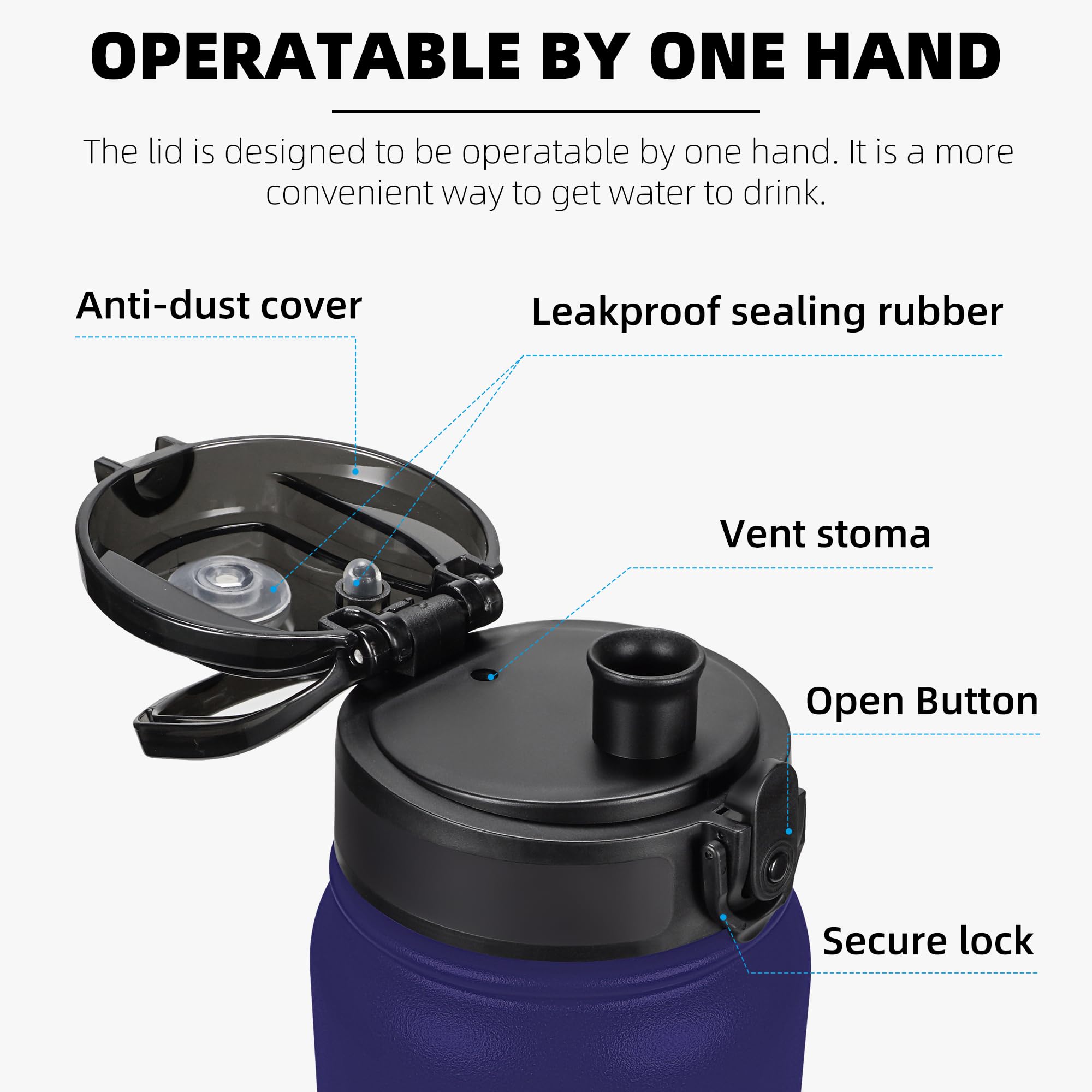 OPERATABLE BY ONE HAND

The lid is designed to be operatable by one hand. It is a more convenient way to get water to drink.

Anti-dust cover

Leakproof sealing rubber

Vent stoma

Open Button

Secure lock