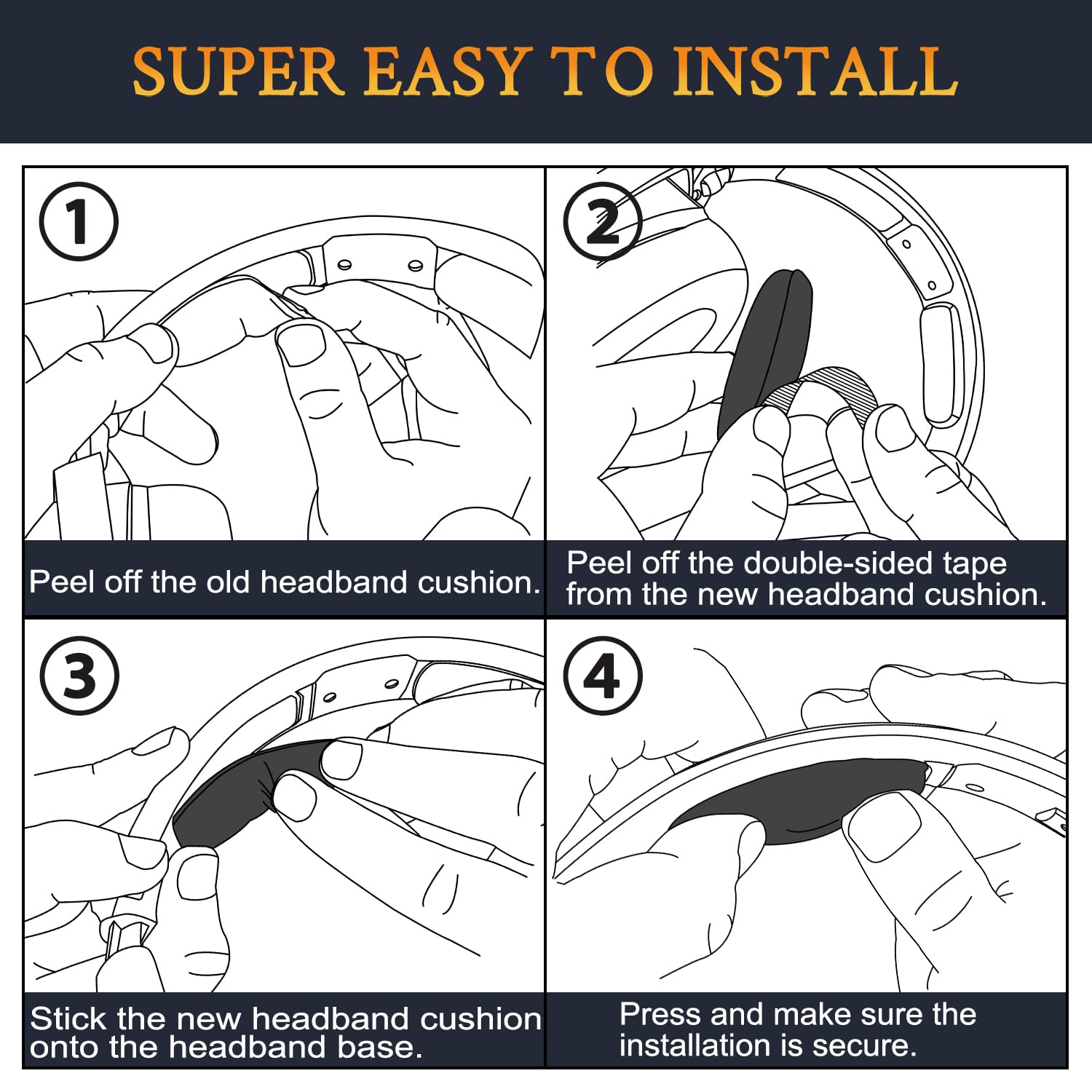 SUPER EASY TO INSTALL

①

Peel off the old headband cushion.

②

Peel off the double-sided tape from the new headband cushion.

③

Stick the new headband cushion onto the headband base.

④

Press and make sure the installation is secure.