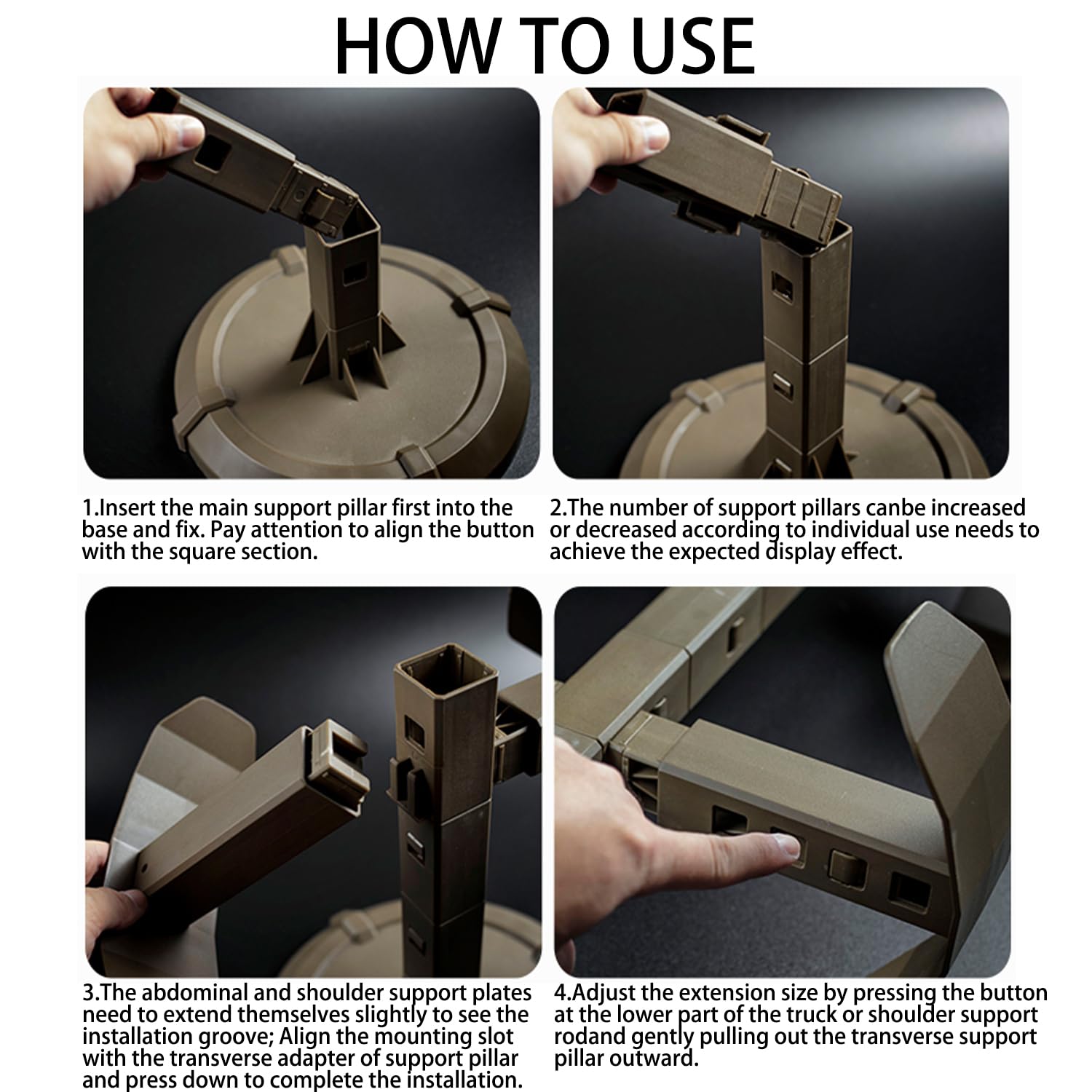 HOW TO USE

1.Insert the main support pillar first into the base and fix. Pay attention to align the button with the square section.

2.The number of support pillars canbe increased or decreased according to individual use needs to achieve the expected display effect.

3.The abdominal and shoulder support plates need to extend themselves slightly to see the installation groove; Align the mounting slot with the transverse adapter of support pillar and press down to complete the installation.

4.Adjust the extension size by pressing the button at the lower part of the truck or shoulder support rodand gently pulling out the transverse support pillar outward.