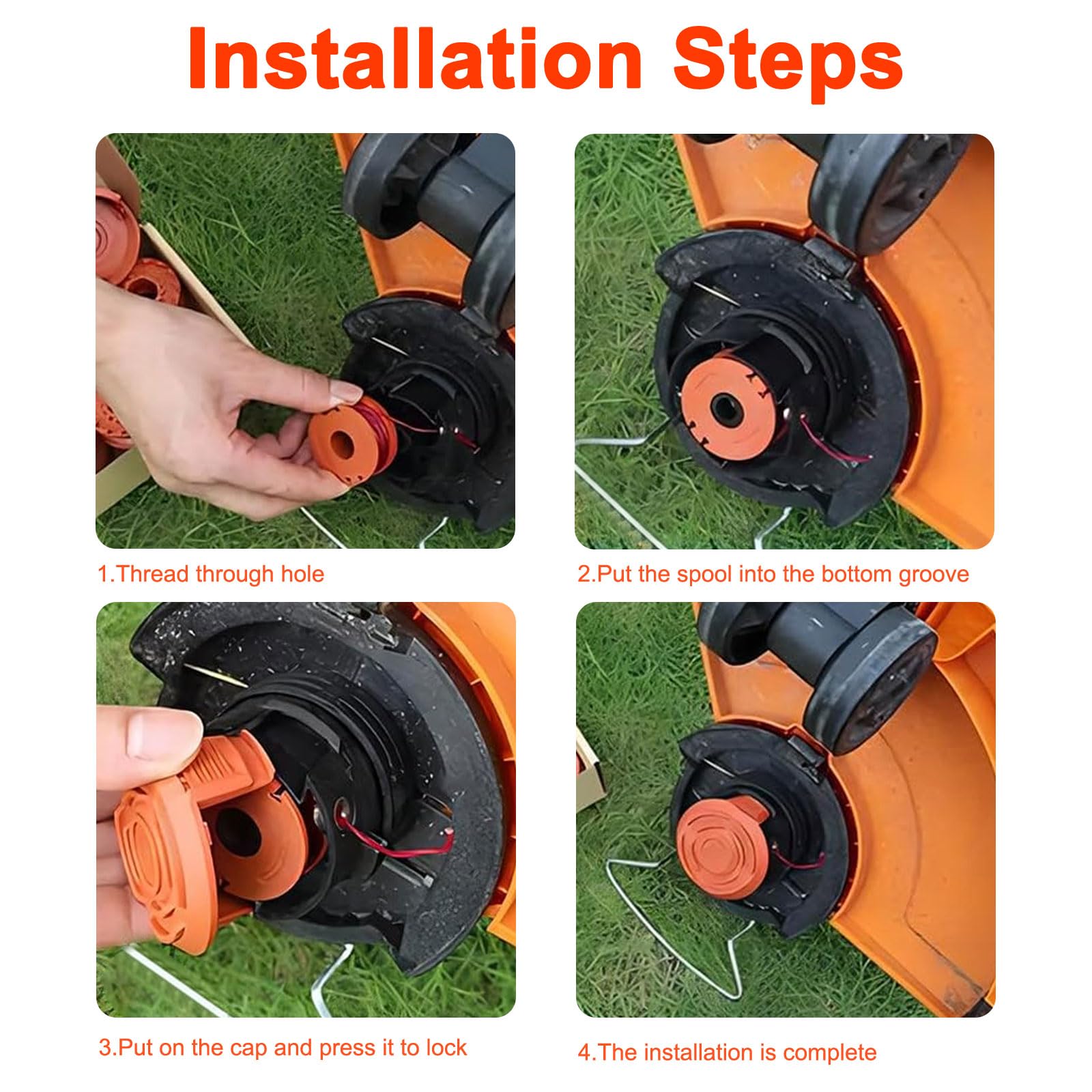 Installation Steps

1.Thread through hole

2.Put the spool into the bottom groove

3.Put on the cap and press it to lock

4.The installation is complete