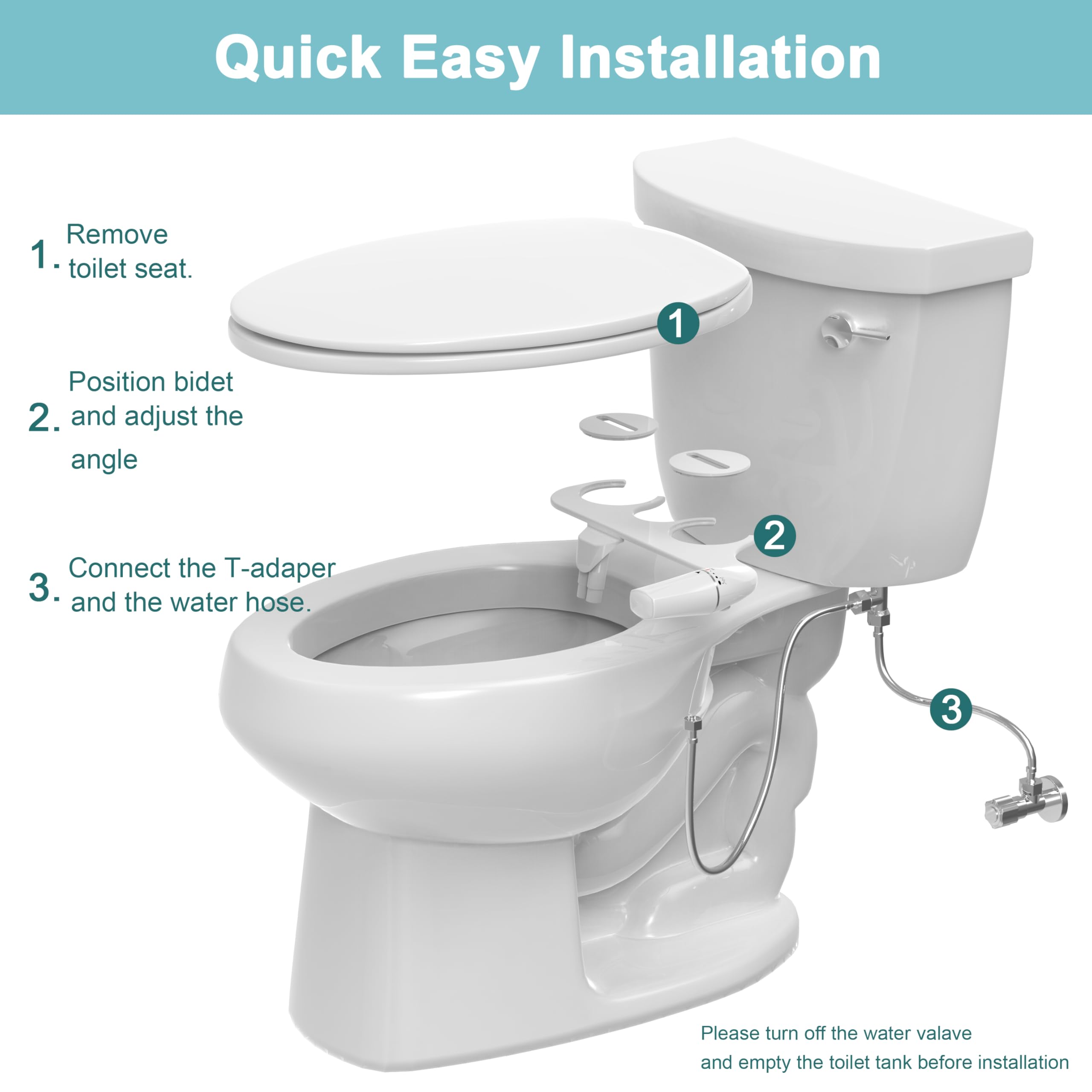 Quick Easy Installation

1. Remove toilet seat.

2. Position bidet and adjust the angle

3. Connect the T-adaper and the water hose.

1

2

3

Please turn off the water valave and empty the toilet tank before installation