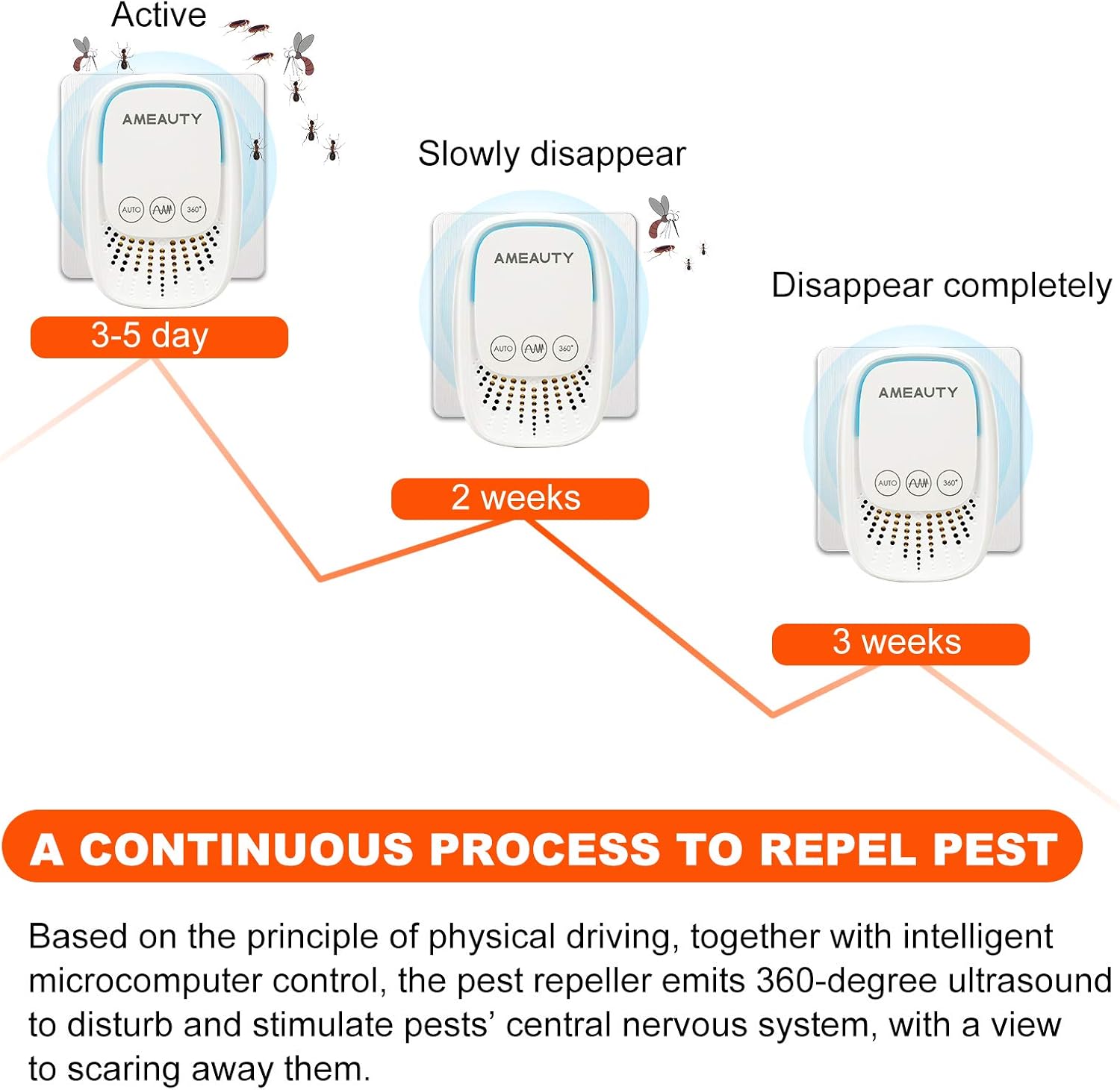 Active

AMEAUTY

AUTO 360°

3-5 day

Slowly disappear

AMEAUTY

AUTO 360°

2 weeks

Disappear completely

AMEAUTY

AUTO 360°

3 weeks

A CONTINUOUS PROCESS TO REPEL PEST

Based on the principle of physical driving, together with intelligent microcomputer control, the pest repeller emits 360-degree ultrasound to disturb and stimulate pests' central nervous system, with a view to scaring away them.