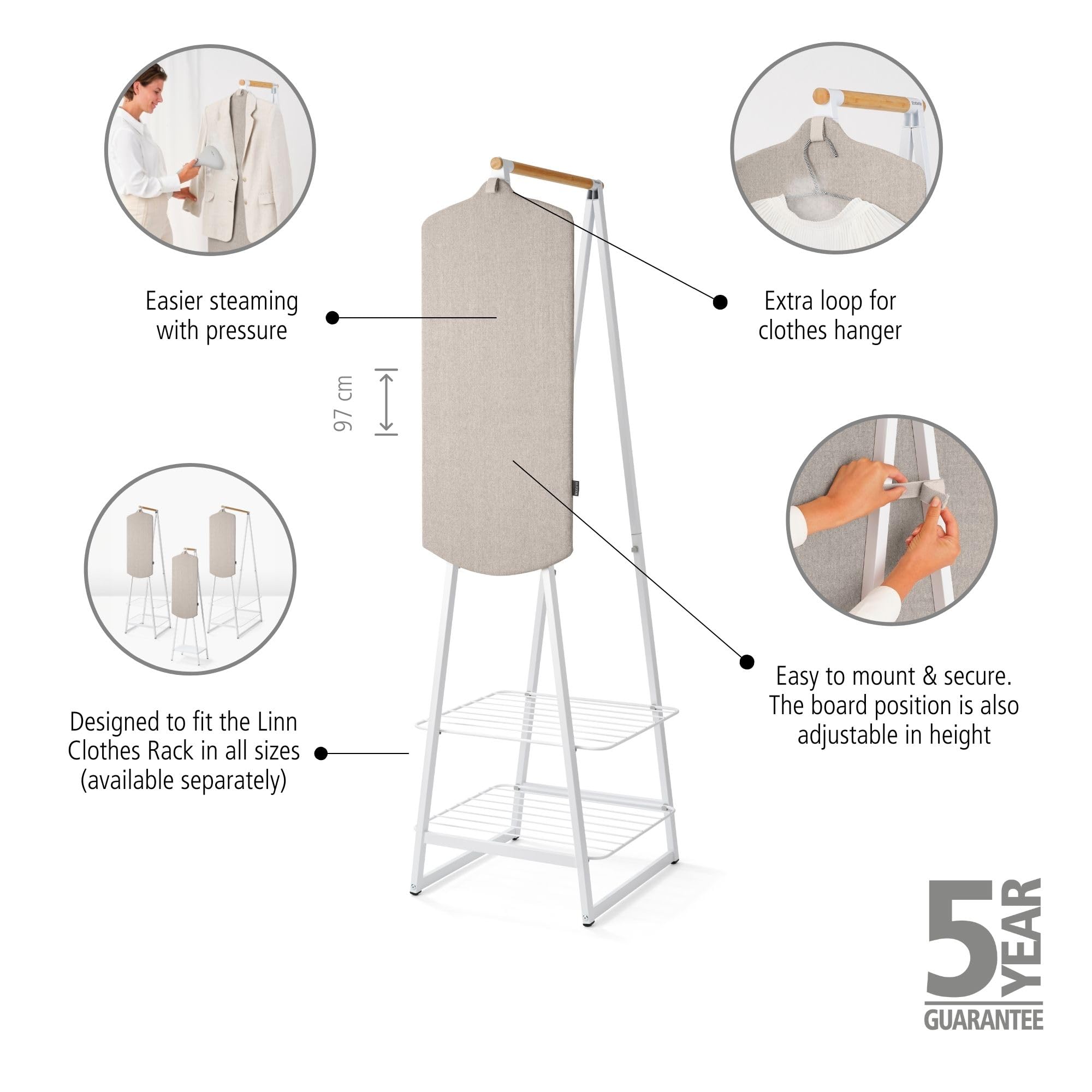 Easier steaming with pressure

Extra loop for clothes hanger

97 cm

Designed to fit the Linn Clothes Rack in all sizes (available separately)

Easy to mount & secure. The board position is also adjustable in height

5 YEAR GUARANTEE