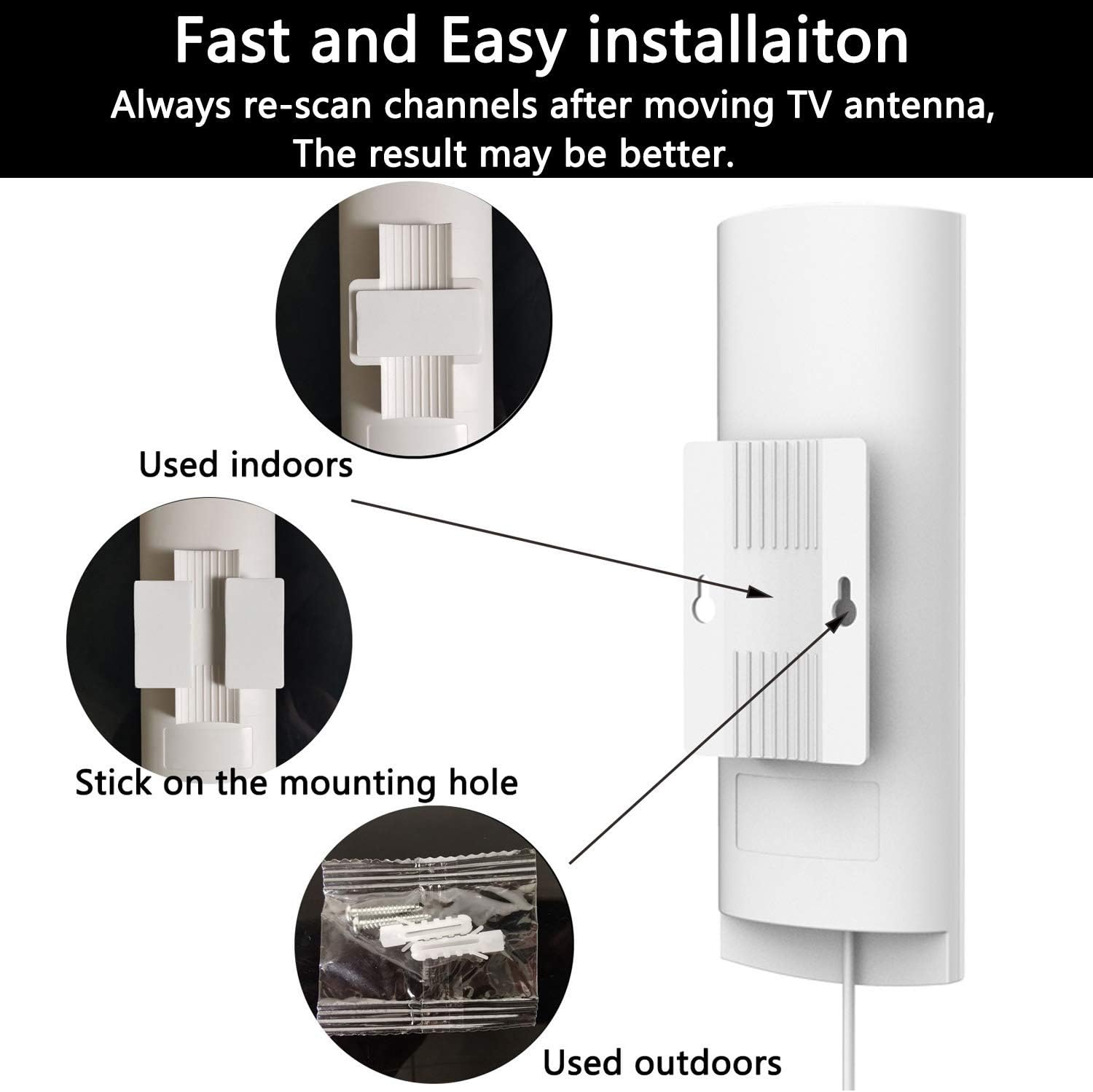 Fast and Easy installaiton
Always re-scan channels after moving TV antenna,
The result may be better.

Used indoors

Stick on the mounting hole

Used outdoors