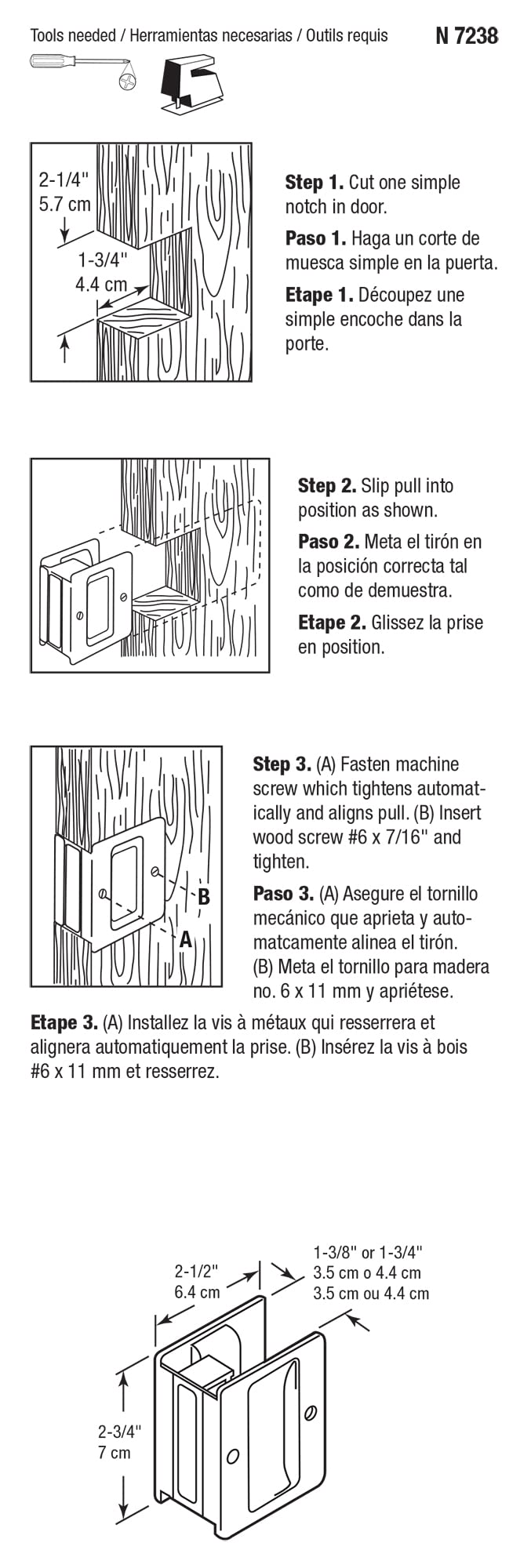 Tools needed / Herramientas necesarias / Outils requis

N 7238

2-1/4"
5.7 cm

1-3/4"
4.4 cm

**Step 1.** Cut one simple notch in door.

**Paso 1.** Haga un corte de muesca simple en la puerta.

**Etape 1.** Découpez une simple encoche dans la porte.

**Step 2.** Slip pull into position as shown.

**Paso 2.** Meta el tirón en la posición correcta tal como de demuestra.

**Etape 2.** Glissez la prise en position.

B
A

**Step 3.** (A) Fasten machine screw which tightens automatically and aligns pull. (B) Insert wood screw #6 x 7/16" and tighten.

**Paso 3.** (A) Asegure el tornillo mecánico que aprieta y automatcamente alinea el tirón. (B) Meta el tornillo para madera no. 6 x 11 mm y apriétese.

**Etape 3.** (A) Installez la vis à métaux qui resserrera et alignera automatiquement la prise. (B) Insérez la vis à bois #6 x 11 mm et resserrez.

2-1/2"
6.4 cm

1-3/8" or 1-3/4"
3.5 cm o 4.4 cm
3.5 cm ou 4.4 cm

2-3/4"
7 cm