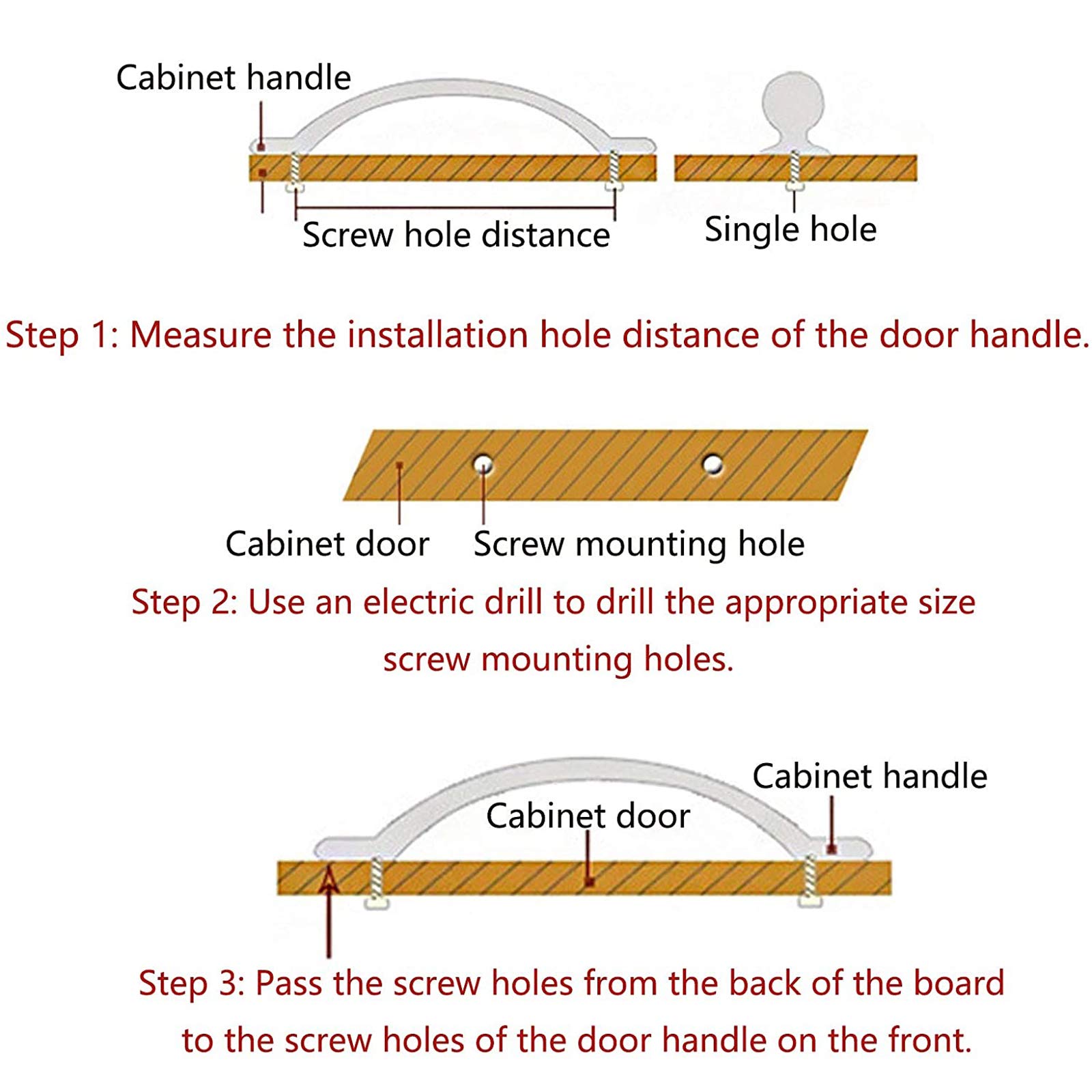 Cabinet handle

Screw hole distance

Single hole

Step 1: Measure the installation hole distance of the door handle.

Cabinet door

Screw mounting hole

Step 2: Use an electric drill to drill the appropriate size screw mounting holes.

Cabinet handle

Cabinet door

Step 3: Pass the screw holes from the back of the board to the screw holes of the door handle on the front.