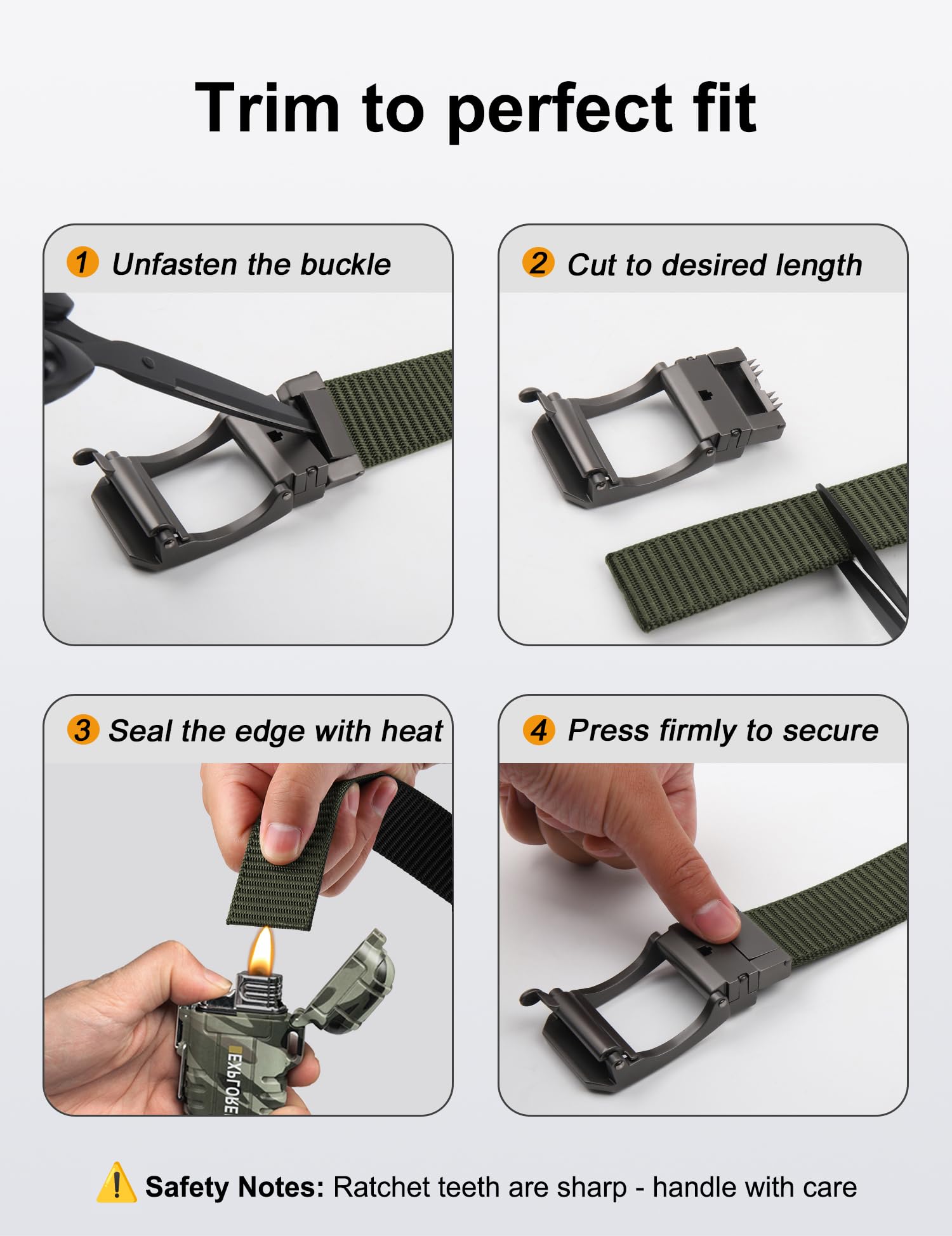 Trim to perfect fit

1 Unfasten the buckle

2 Cut to desired length

3 Seal the edge with heat

EXPLORE

4 Press firmly to secure

Safety Notes: Ratchet teeth are sharp - handle with care