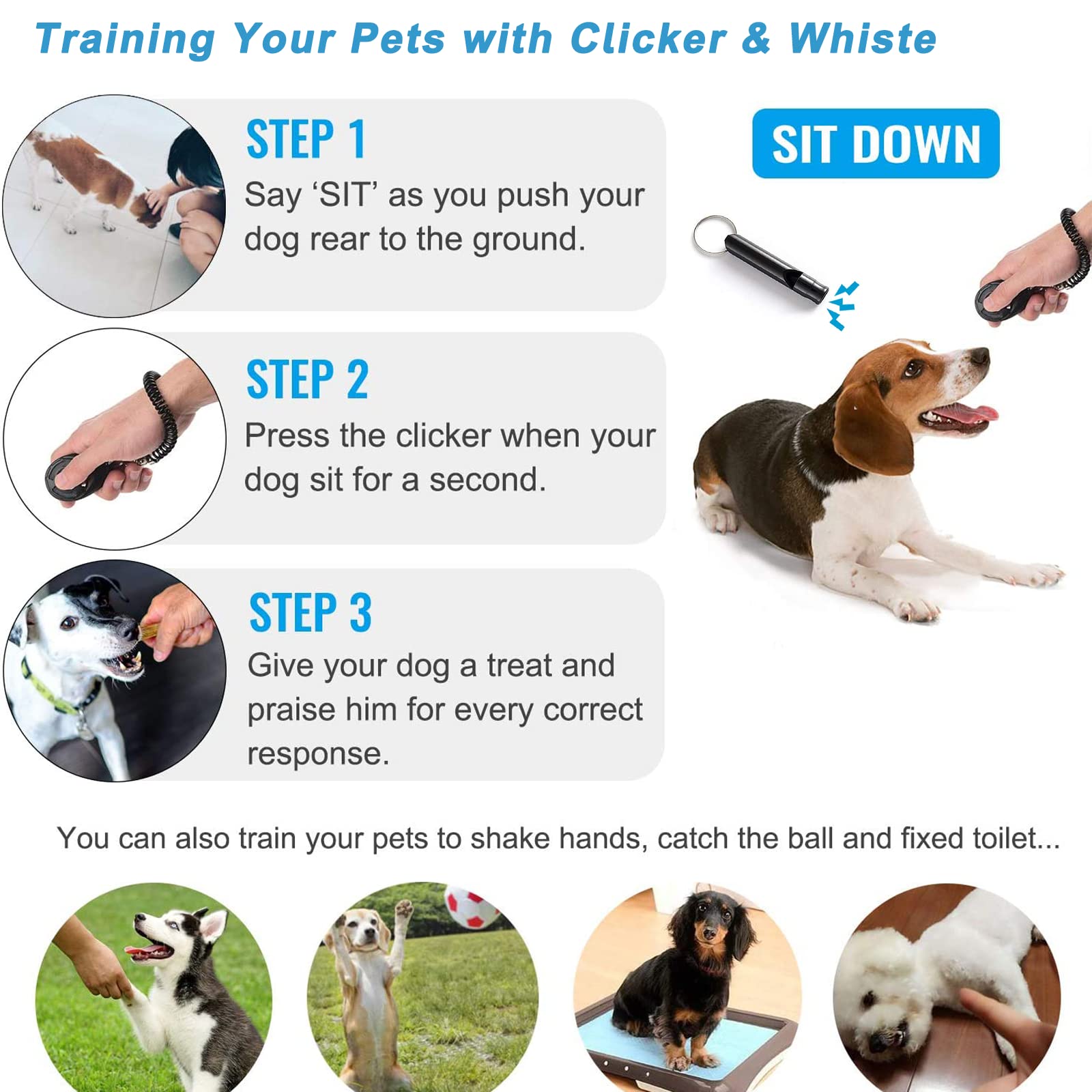 Training Your Pets with Clicker & Whiste

STEP 1
Say ‘SIT’ as you push your dog rear to the ground.

SIT DOWN

STEP 2
Press the clicker when your dog sit for a second.

STEP 3
Give your dog a treat and praise him for every correct response.

You can also train your pets to shake hands, catch the ball and fixed toilet...