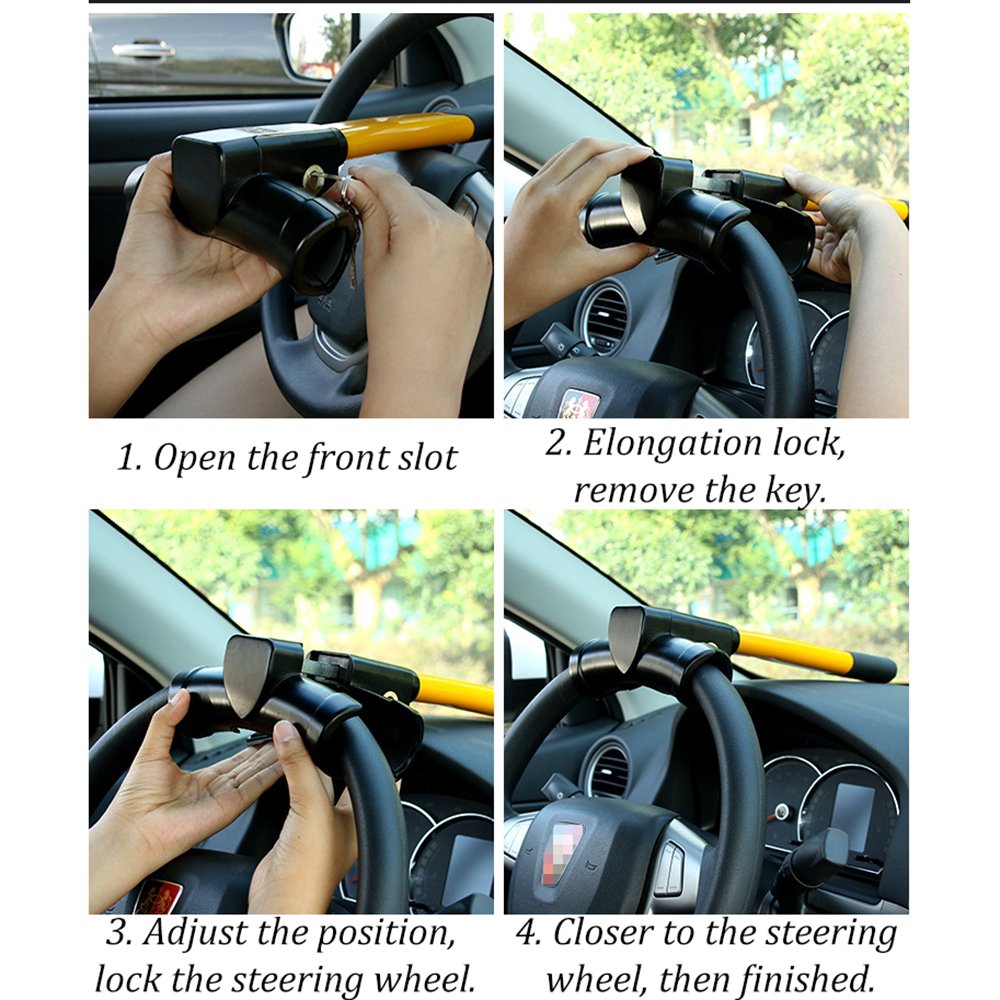 1. Open the front slot

2. Elongation lock, remove the key.

3. Adjust the position, lock the steering wheel.

4. Closer to the steering wheel, then finished.