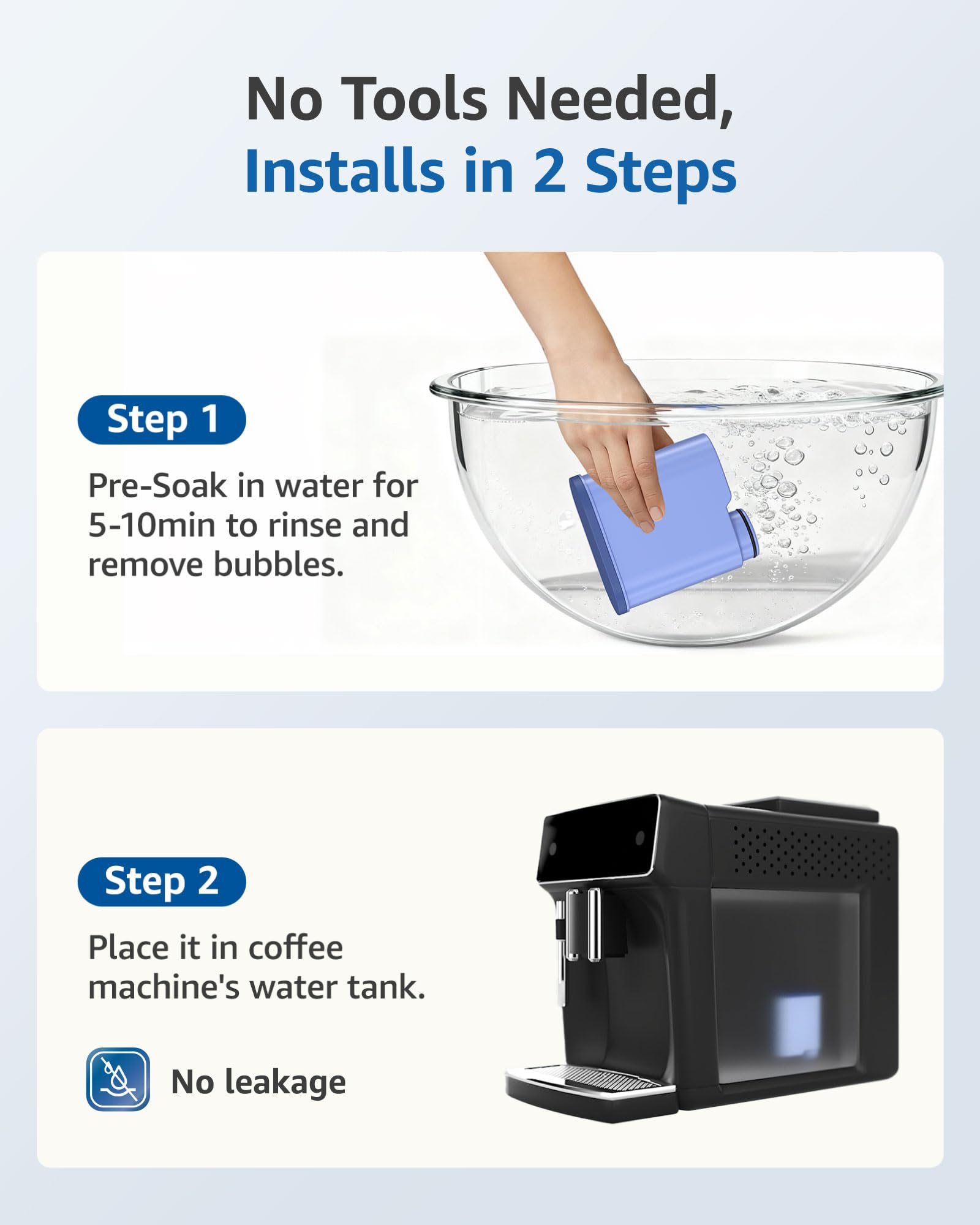 No Tools Needed,
Installs in 2 Steps

Step 1

Pre-Soak in water for 5-10min to rinse and remove bubbles.

Step 2

Place it in coffee machine's water tank.

No leakage