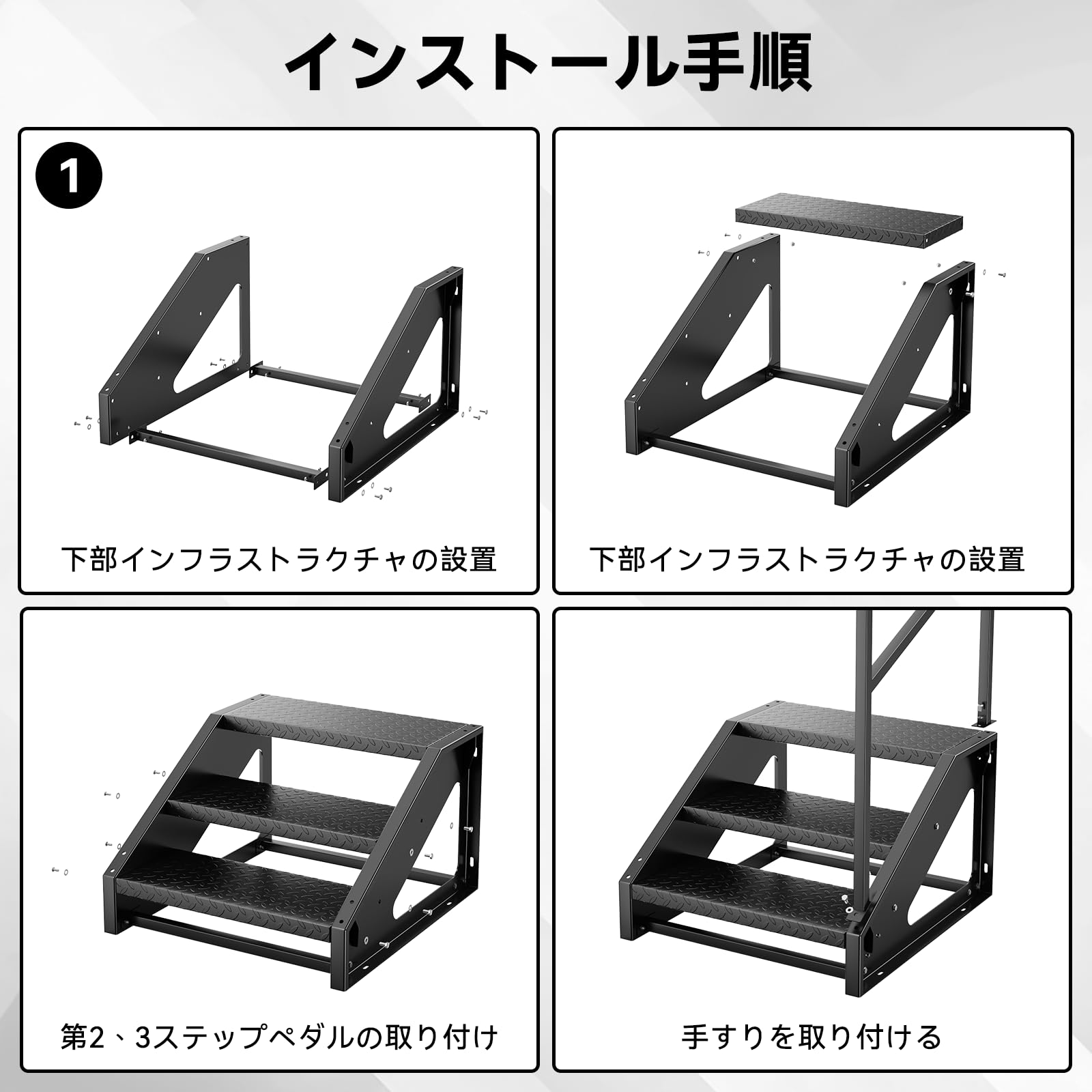 インストール手順

1

下部インフラストラクチャの設置

下部インフラストラクチャの設置

第2、3ステップペダルの取り付け

手すりを取り付ける