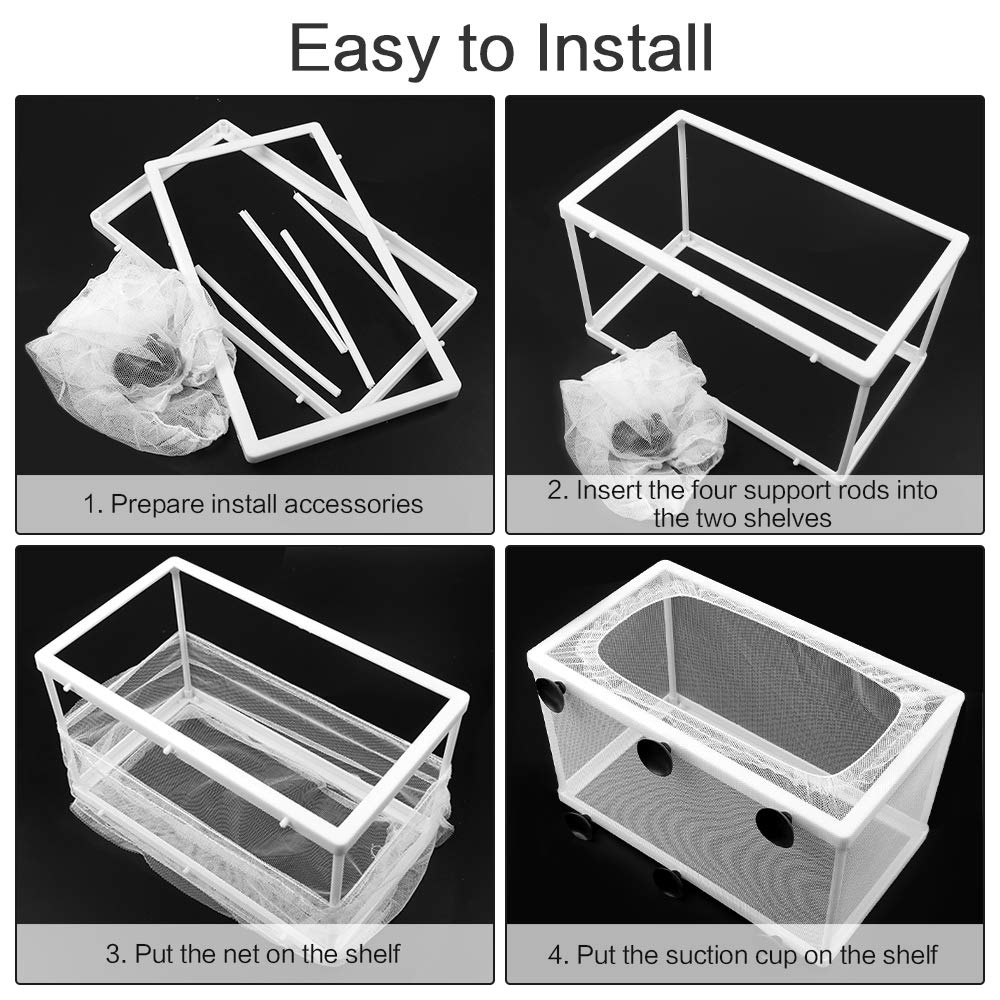 Easy to Install

1. Prepare install accessories

2. Insert the four support rods into the two shelves

3. Put the net on the shelf

4. Put the suction cup on the shelf