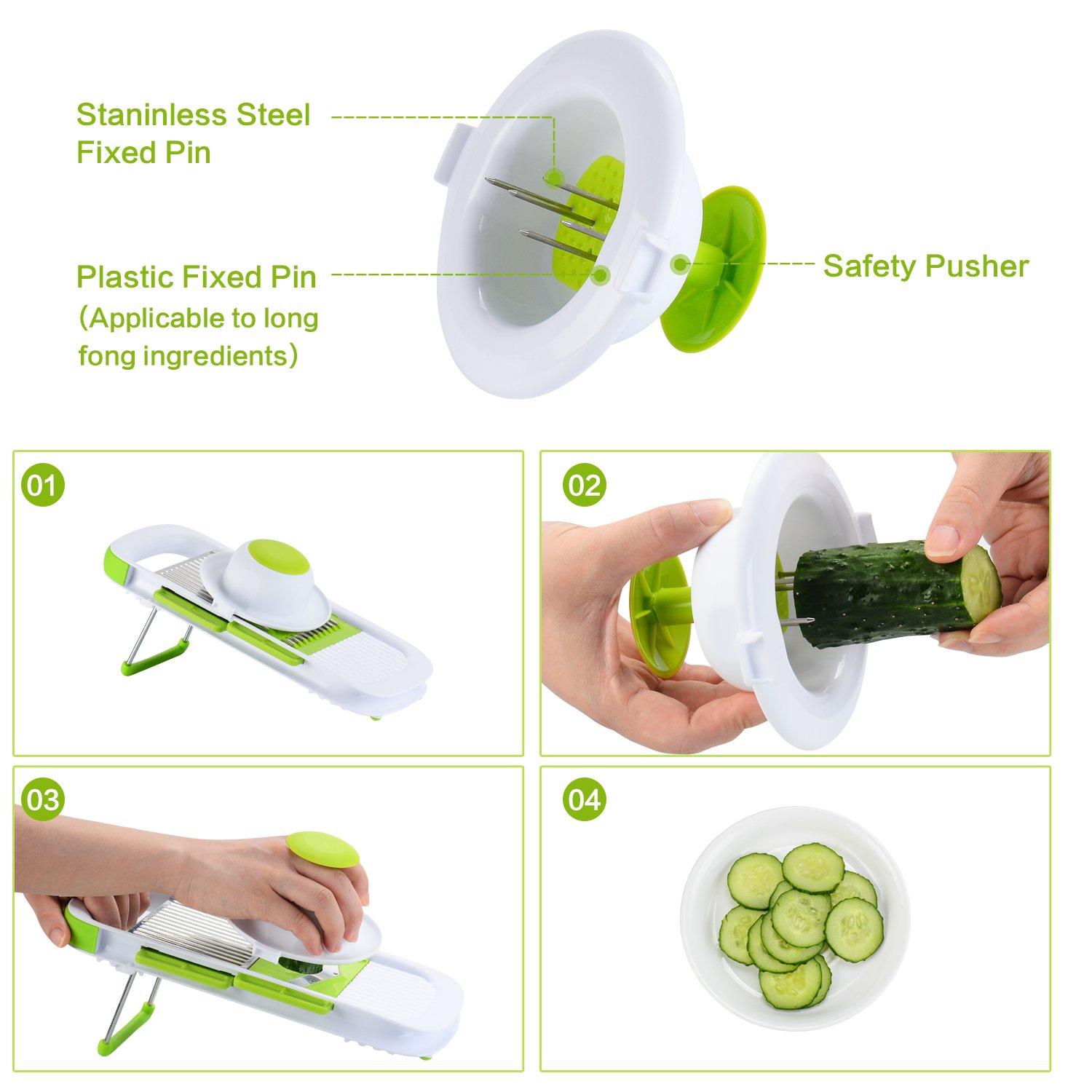 Staninless Steel Fixed Pin

Plastic Fixed Pin
(Applicable to long fong ingredients)

Safety Pusher

01

02

03

04