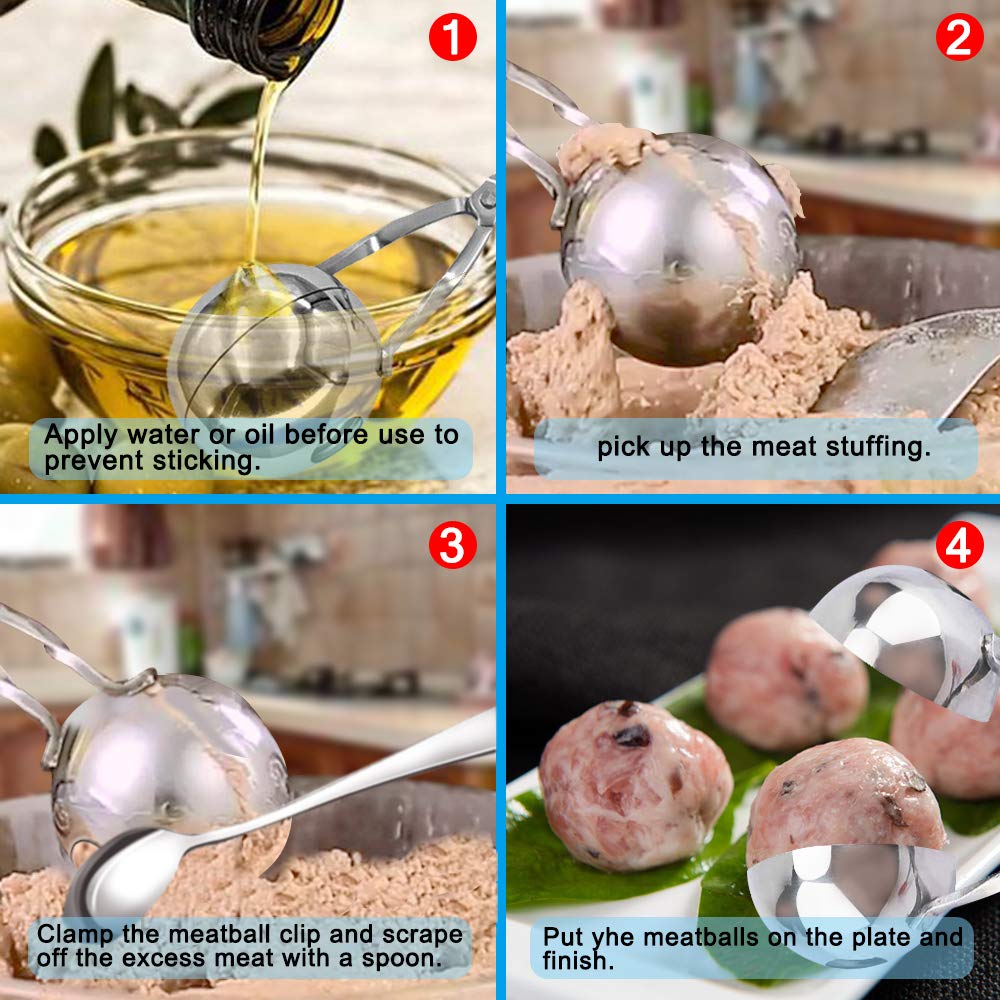 1

Apply water or oil before use to prevent sticking.

2

pick up the meat stuffing.

3

Clamp the meatball clip and scrape off the excess meat with a spoon.

4

Put yhe meatballs on the plate and finish.