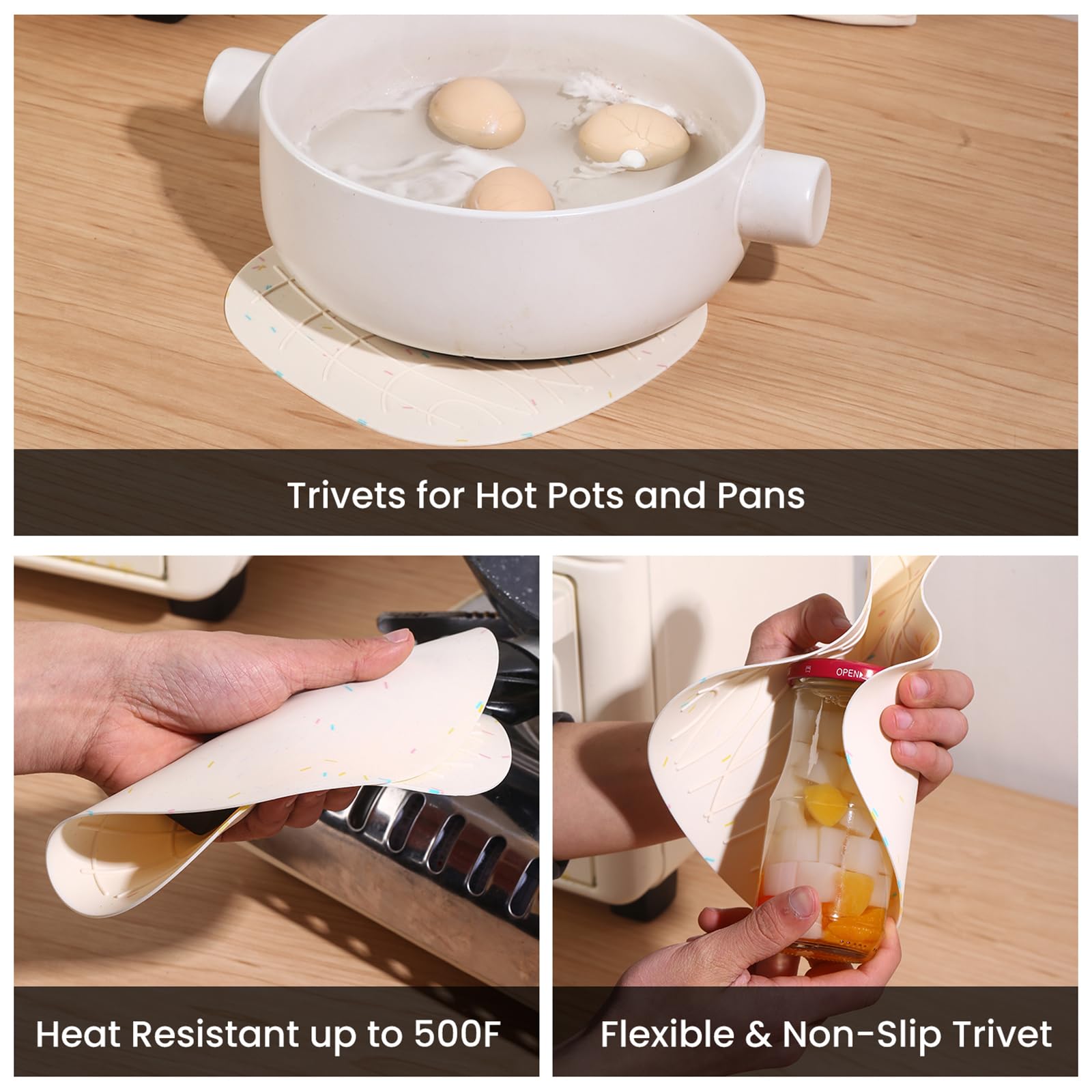 Trivets for Hot Pots and Pans

Heat Resistant up to 500F

OPEN

Flexible & Non-Slip Trivet