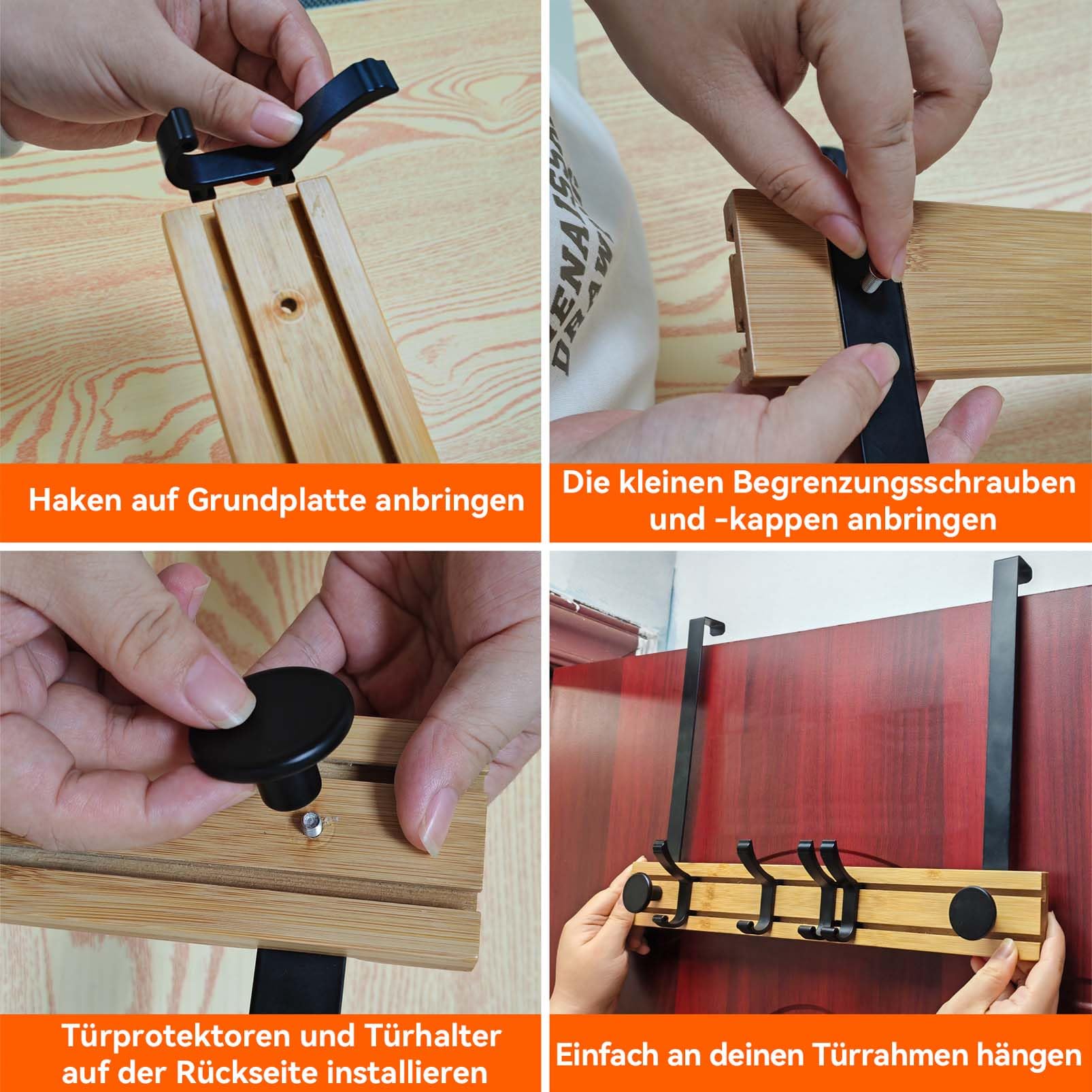 Haken auf Grundplatte anbringen

Die kleinen Begrenzungsschrauben und -kappen anbringen

Türprotektoren und Türhalter auf der Rückseite installieren

Einfach an deinen Türrahmen hängen