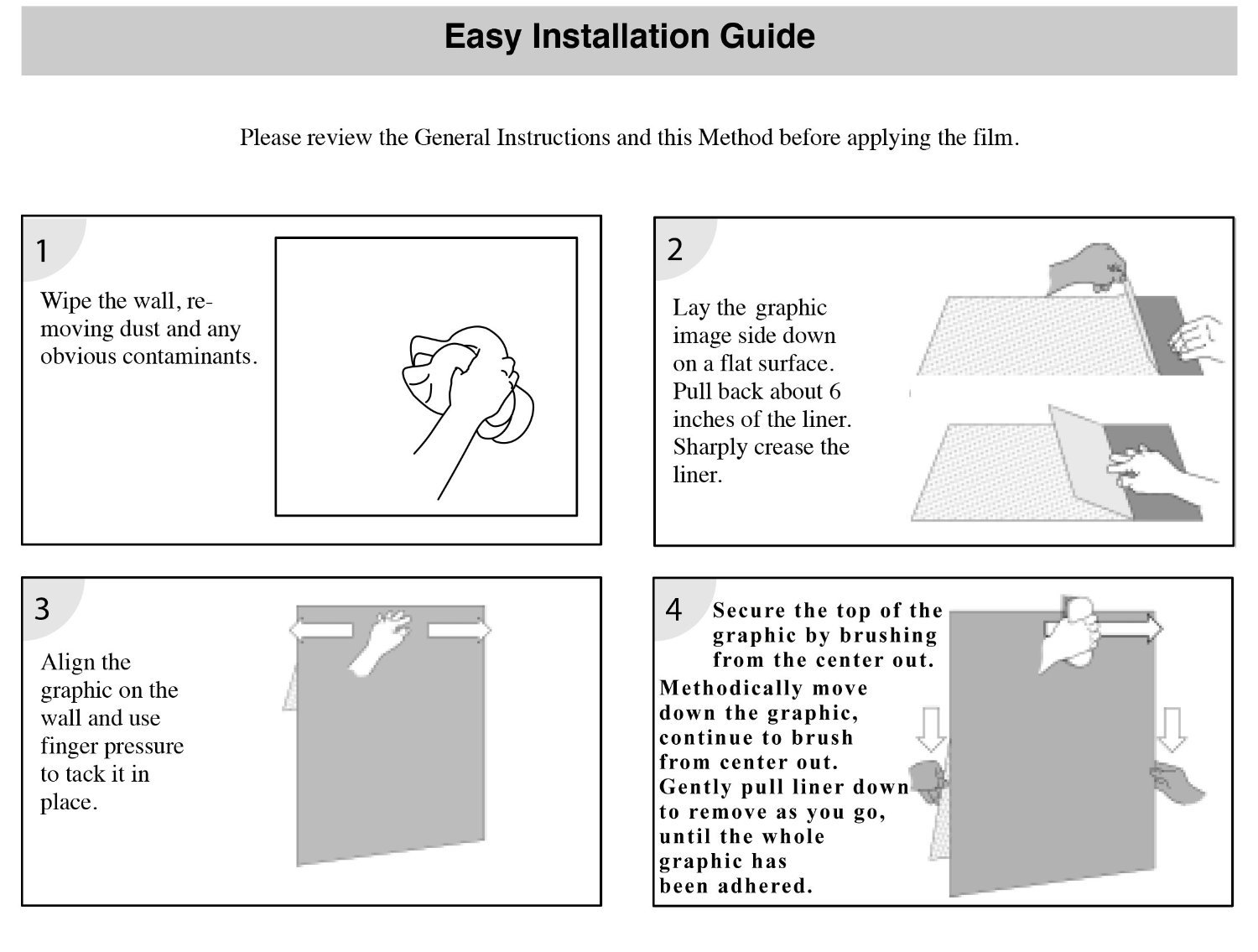 Easy Installation Guide

Please review the General Instructions and this Method before applying the film.

1

Wipe the wall, removing dust and any obvious contaminants.

2

Lay the graphic image side down on a flat surface. Pull back about 6 inches of the liner. Sharply crease the liner.

3

Align the graphic on the wall and use finger pressure to tack it in place.

4

Secure the top of the graphic by brushing from the center out.

Methodically move down the graphic, continue to brush from center out. Gently pull liner down to remove as you go, until the whole graphic has been adhered.