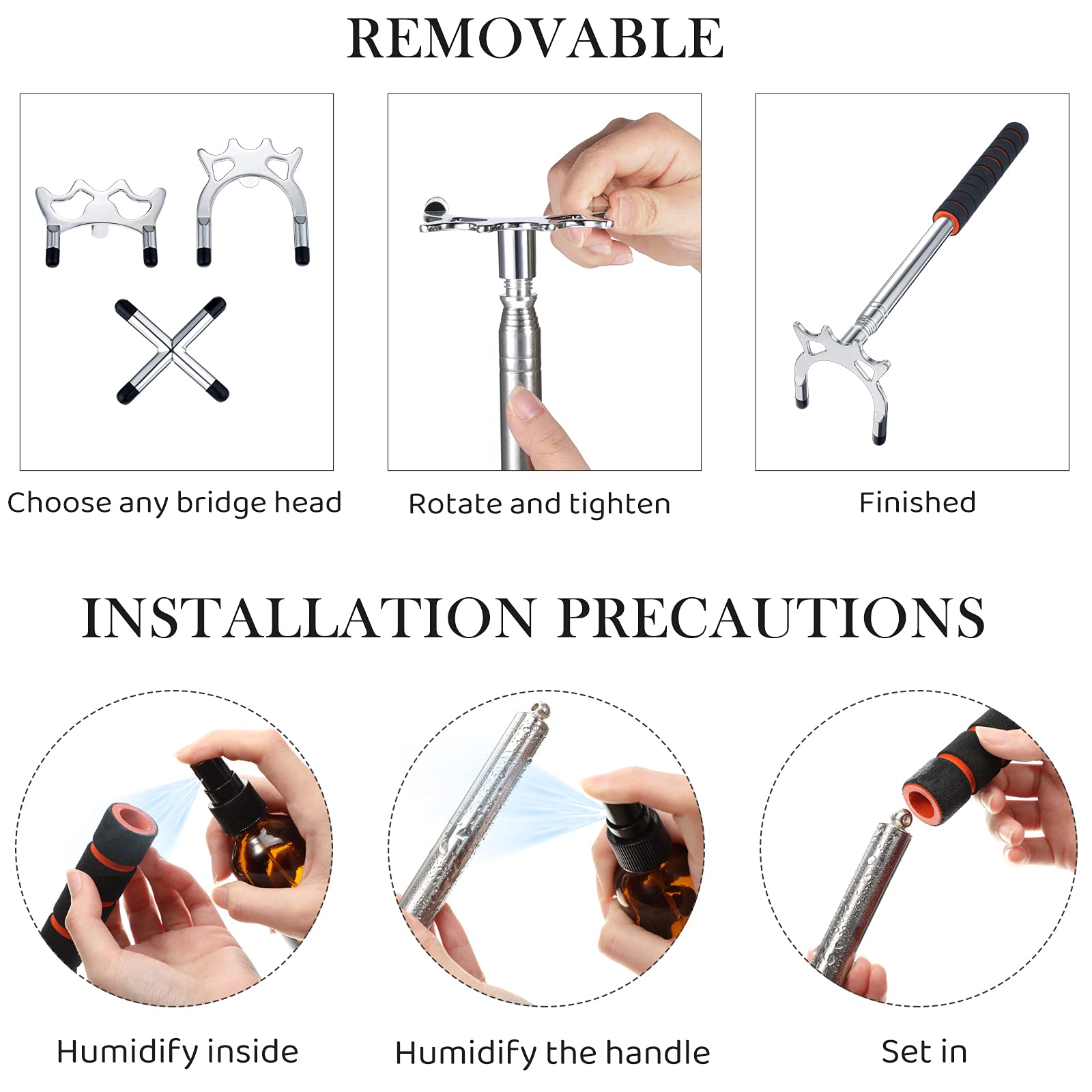 REMOVABLE

Choose any bridge head

Rotate and tighten

Finished

INSTALLATION PRECAUTIONS

Humidify inside

Humidify the handle

Set in