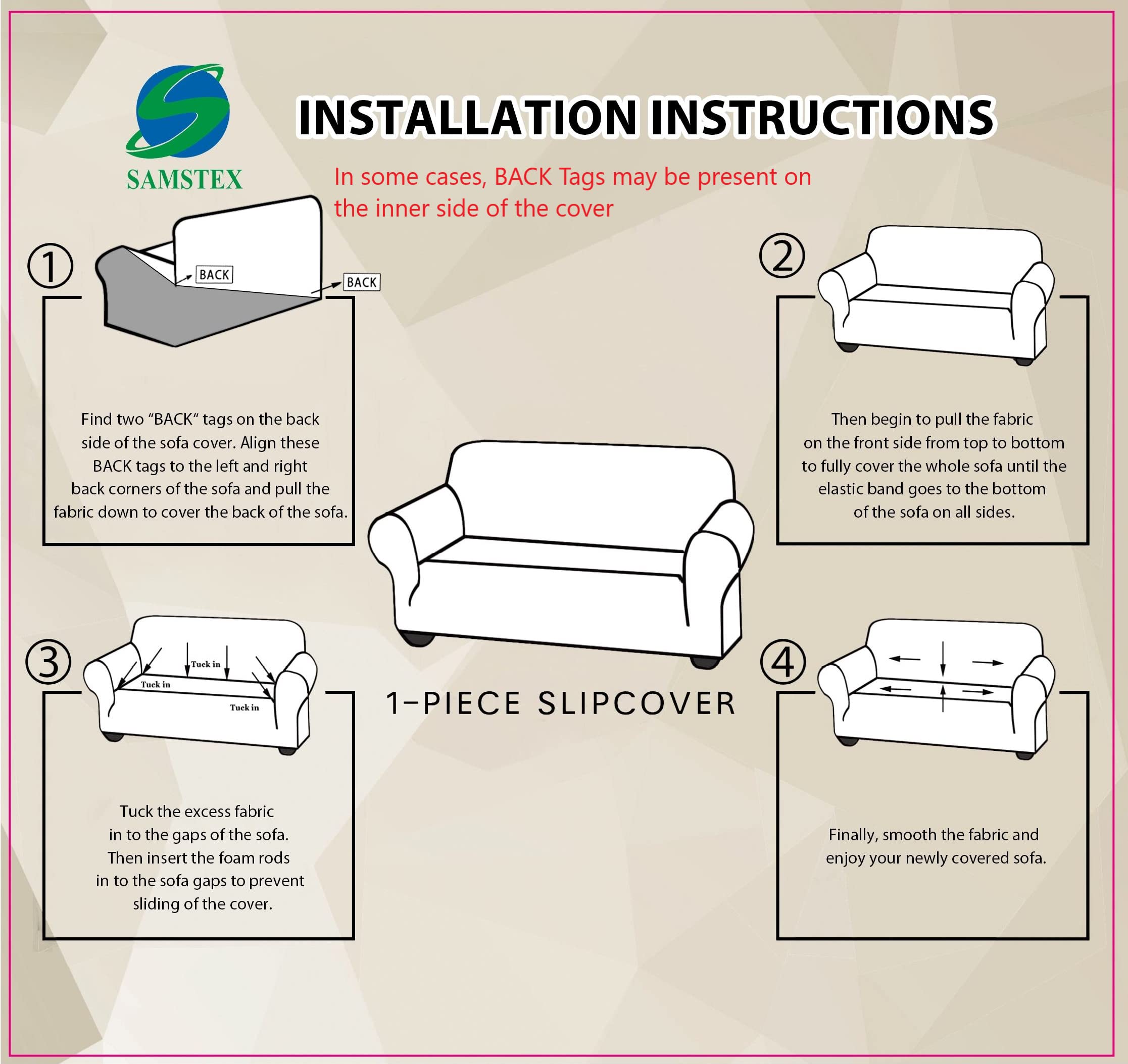 SAMSTEX

INSTALLATION INSTRUCTIONS

In some cases, BACK Tags may be present on the inner side of the cover

①

BACK

BACK

Find two “BACK“ tags on the back side of the sofa cover. Align these BACK tags to the left and right back corners of the sofa and pull the fabric down to cover the back of the sofa.

②

Then begin to pull the fabric on the front side from top to bottom to fully cover the whole sofa until the elastic band goes to the bottom of the sofa on all sides.

1-PIECE SLIPCOVER

③

Tuck in

Tuck in

Tuck in

Tuck the excess fabric in to the gaps of the sofa. Then insert the foam rods in to the sofa gaps to prevent sliding of the cover.

④

Finally, smooth the fabric and enjoy your newly covered sofa.