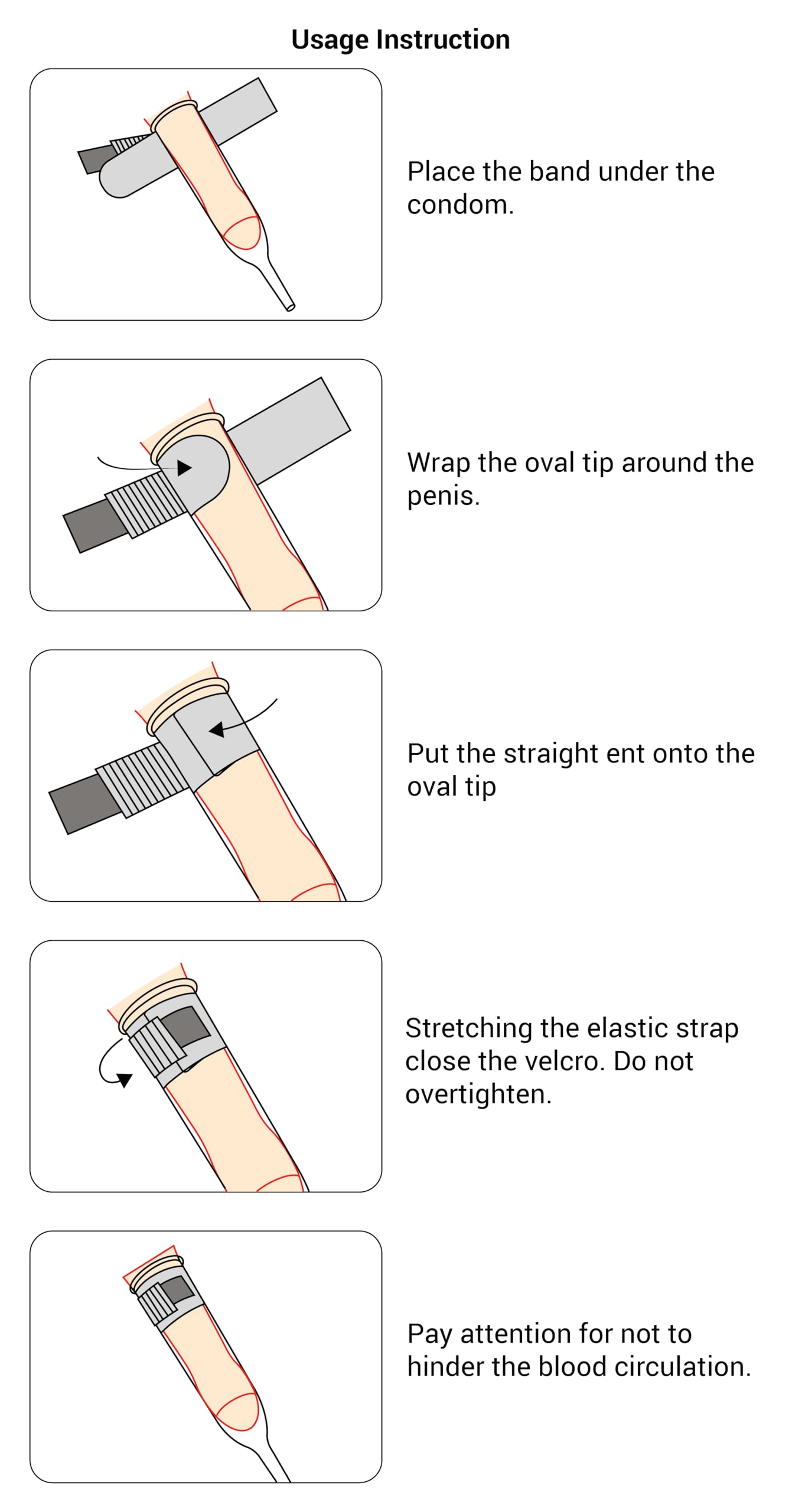 Usage Instruction

Place the band under the condom.

Wrap the oval tip around the penis.

Put the straight ent onto the oval tip

Stretching the elastic strap close the velcro. Do not overtighten.

Pay attention for not to hinder the blood circulation.