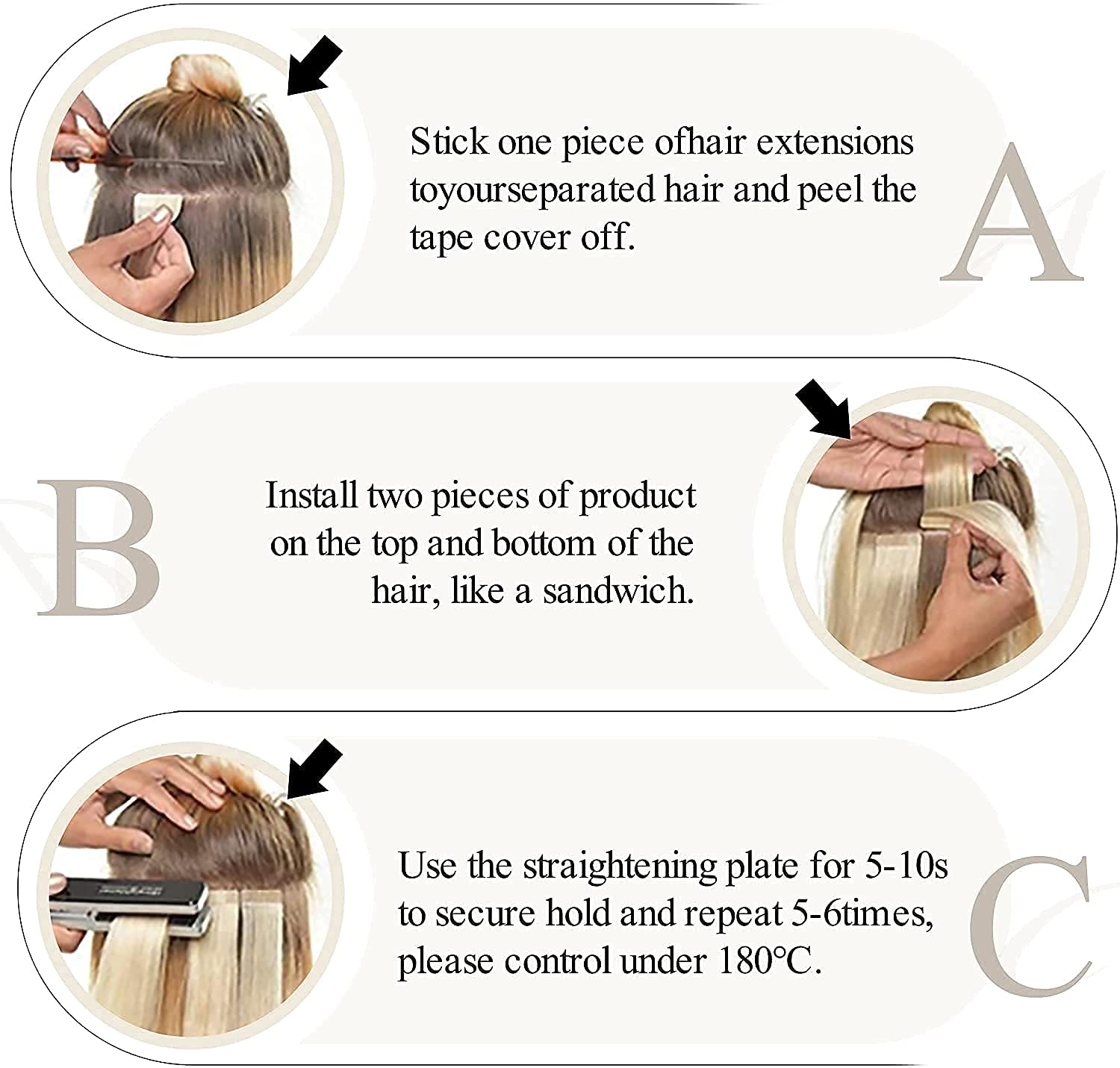 Stick one piece ofhair extensions toyourseparated hair and peel the tape cover off.

A

B

Install two pieces of product on the top and bottom of the hair, like a sandwich.

Use the straightening plate for 5-10s to secure hold and repeat 5-6times, please control under 180°C.

C