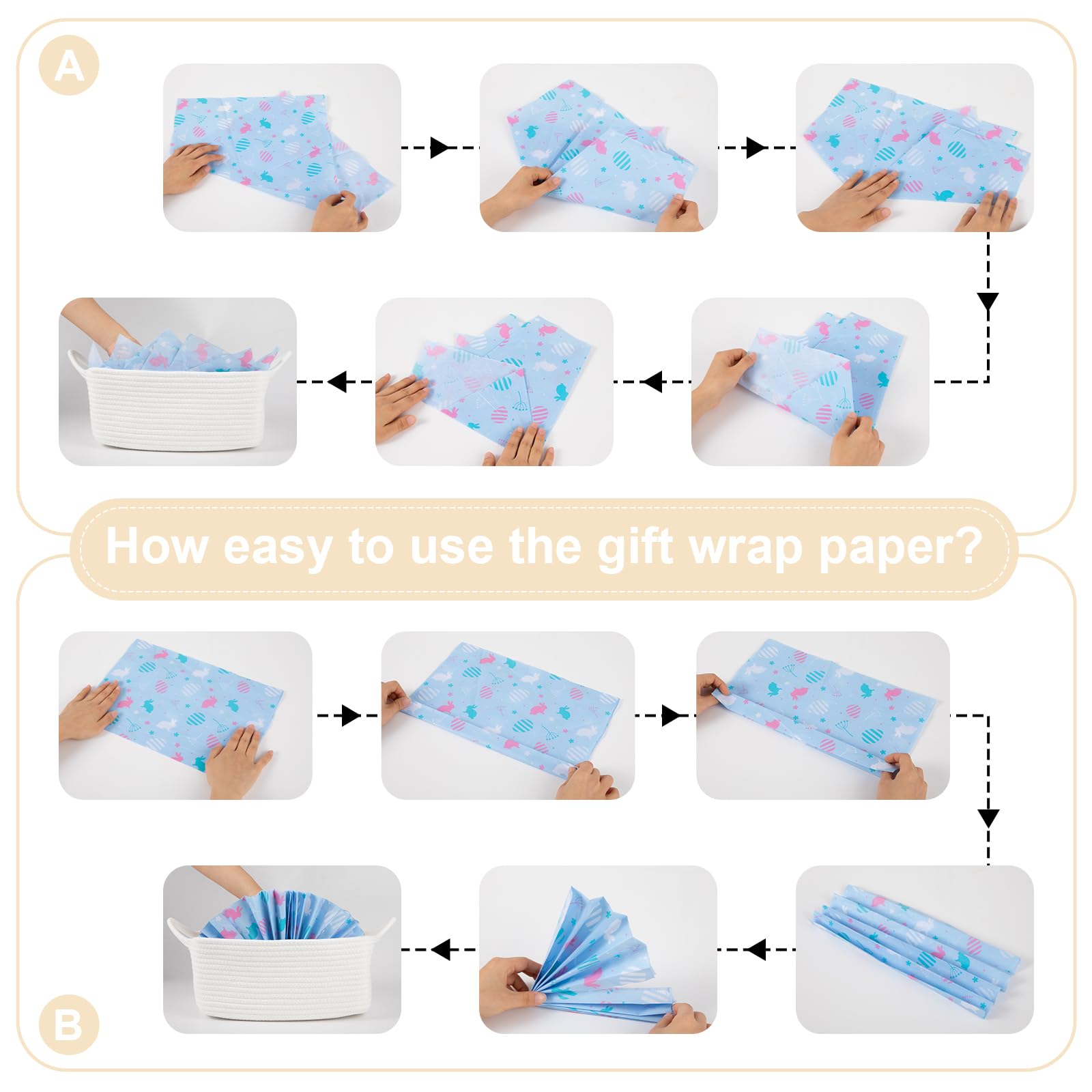 A

How easy to use the gift wrap paper?

B