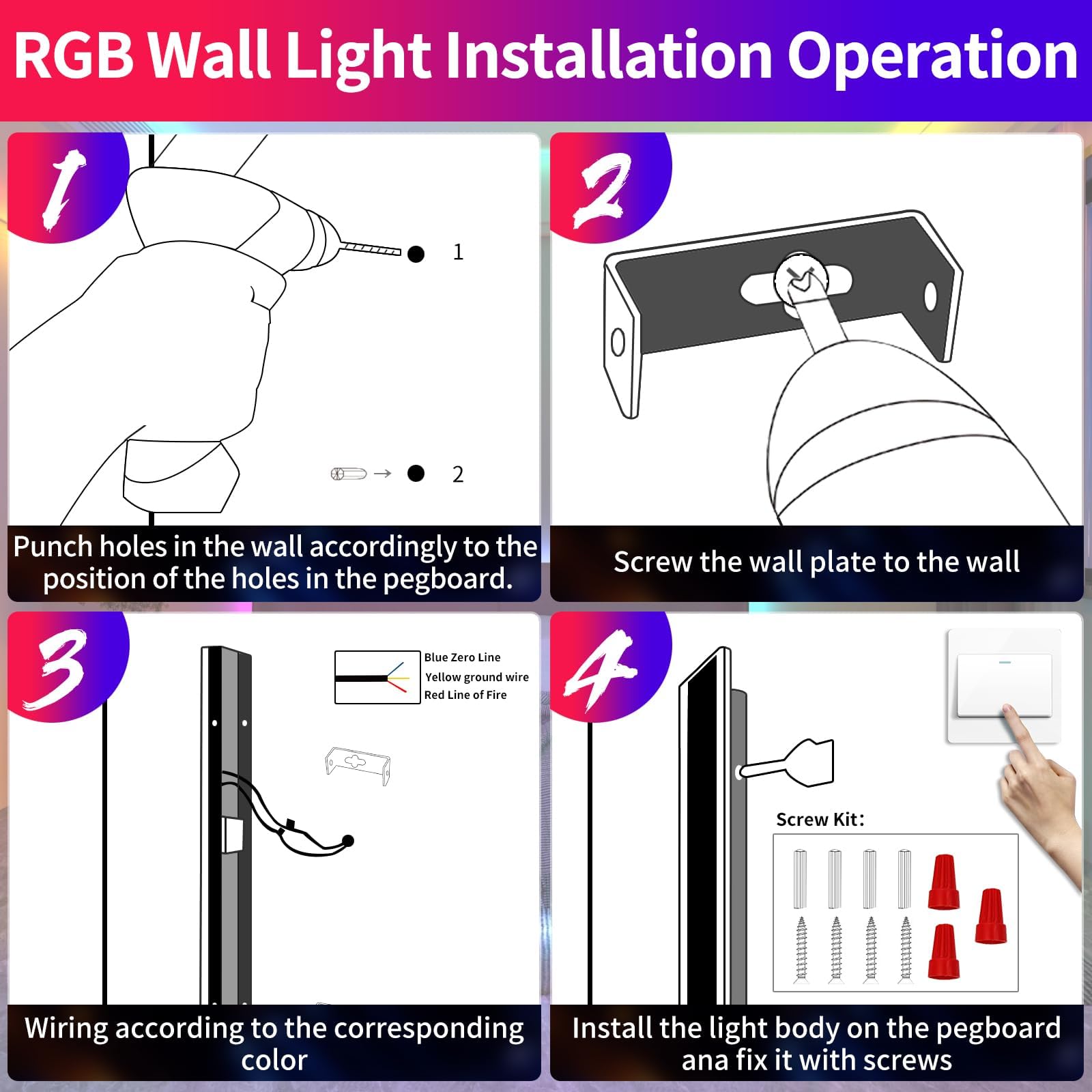 RGB Wall Light Installation Operation

1

1

2

Punch holes in the wall accordingly to the position of the holes in the pegboard.

2

Screw the wall plate to the wall

3

Blue Zero Line
Yellow ground wire
Red Line of Fire

Wiring according to the corresponding color

4

Screw Kit:

Install the light body on the pegboard ana fix it with screws