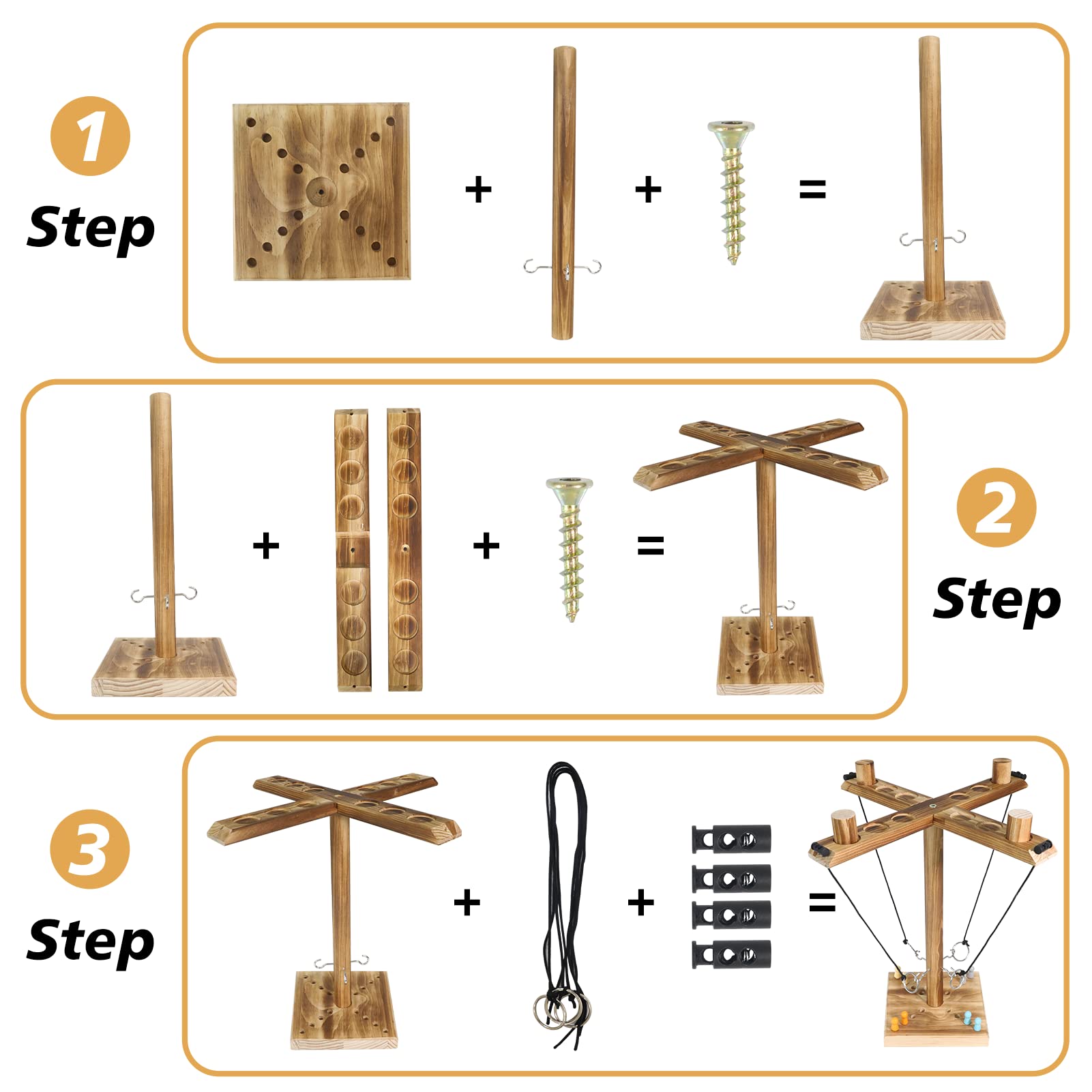 1
Step

+ + =

+ + =

2
Step

3
Step

+ + =