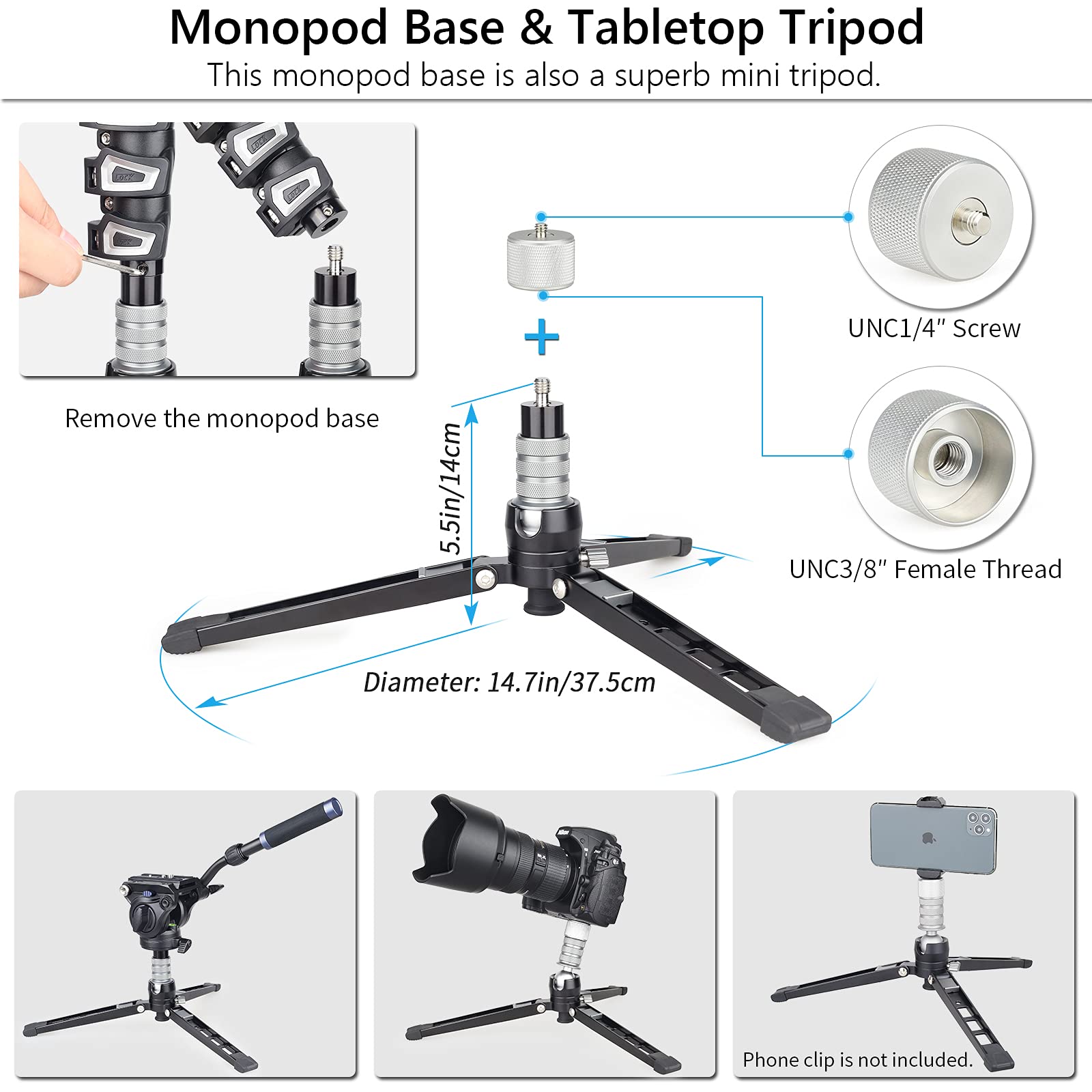 Monopod Base & Tabletop Tripod

This monopod base is also a superb mini tripod.

LOCK

LOCK

LOCK

LOCK

Remove the monopod base

+

UNC1/4" Screw

UNC3/8" Female Thread

5.5in/14cm

Diameter: 14.7in/37.5cm

Phone clip is not included.