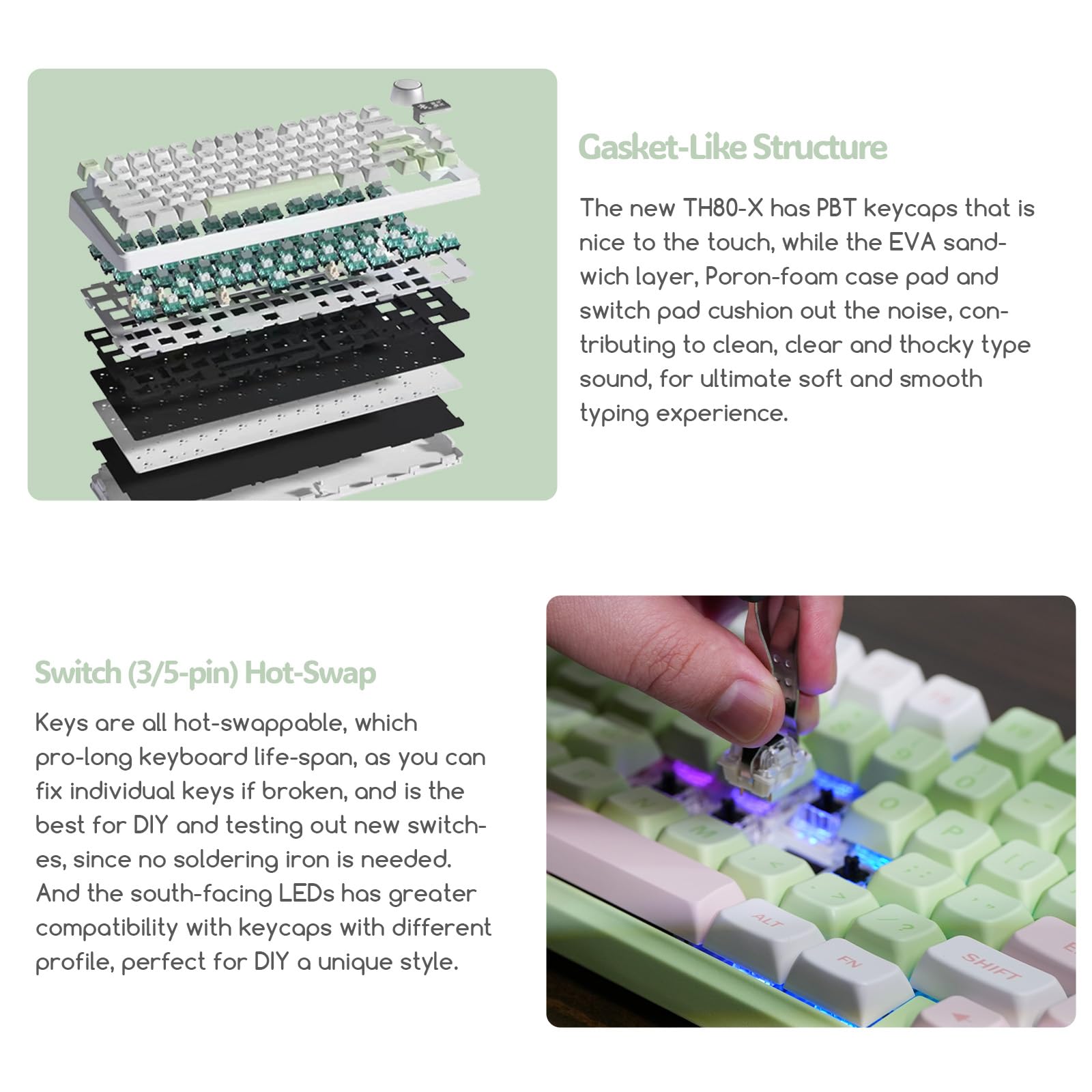 Gasket-Like Structure

The new TH80-X has PBT keycaps that is nice to the touch, while the EVA sandwich layer, Poron-foam case pad and switch pad cushion out the noise, contributing to clean, clear and thocky type sound, for ultimate soft and smooth typing experience.

Switch (3/5-pin) Hot-Swap

Keys are all hot-swappable, which pro-long keyboard life-span, as you can fix individual keys if broken, and is the best for DIY and testing out new switches, since no soldering iron is needed. And the south-facing LEDs has greater compatibility with keycaps with different profile, perfect for DIY a unique style.

ALT
FN
SHIFT