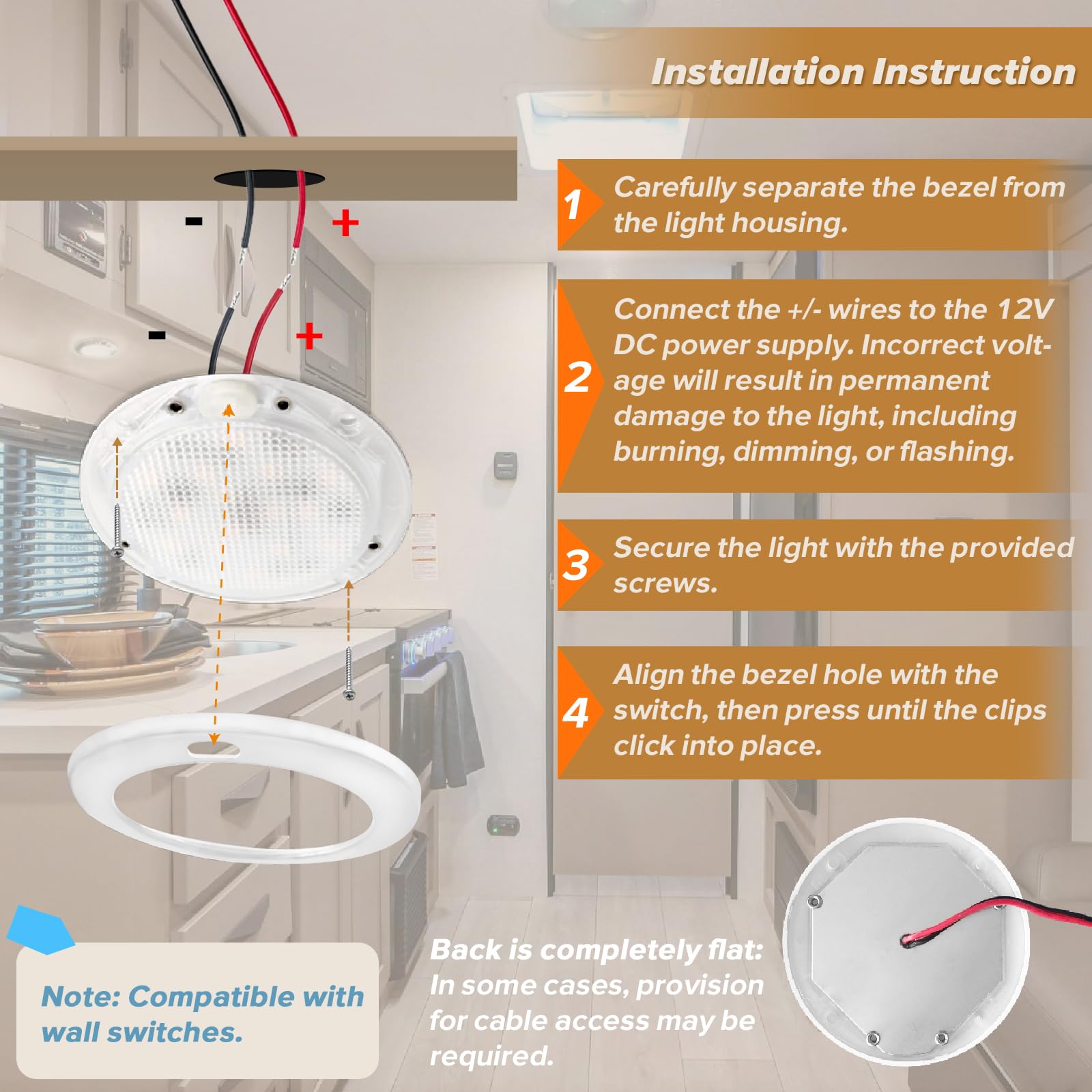 Installation Instruction

- +

- +

1 Carefully separate the bezel from the light housing.

2 Connect the +/- wires to the 12V DC power supply. Incorrect voltage will result in permanent damage to the light, including burning, dimming, or flashing.

3 Secure the light with the provided screws.

4 Align the bezel hole with the switch, then press until the clips click into place.

Note: Compatible with wall switches.

Back is completely flat: In some cases, provision for cable access may be required.