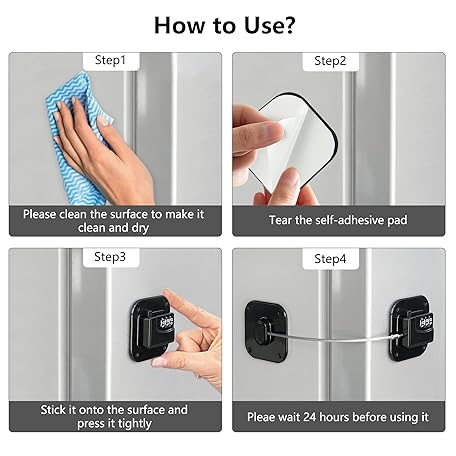 How to Use?

Step1

Please clean the surface to make it clean and dry

Step2

Tear the self-adhesive pad

Step3

Stick it onto the surface and press it tightly

Step4

Pleae wait 24 hours before using it