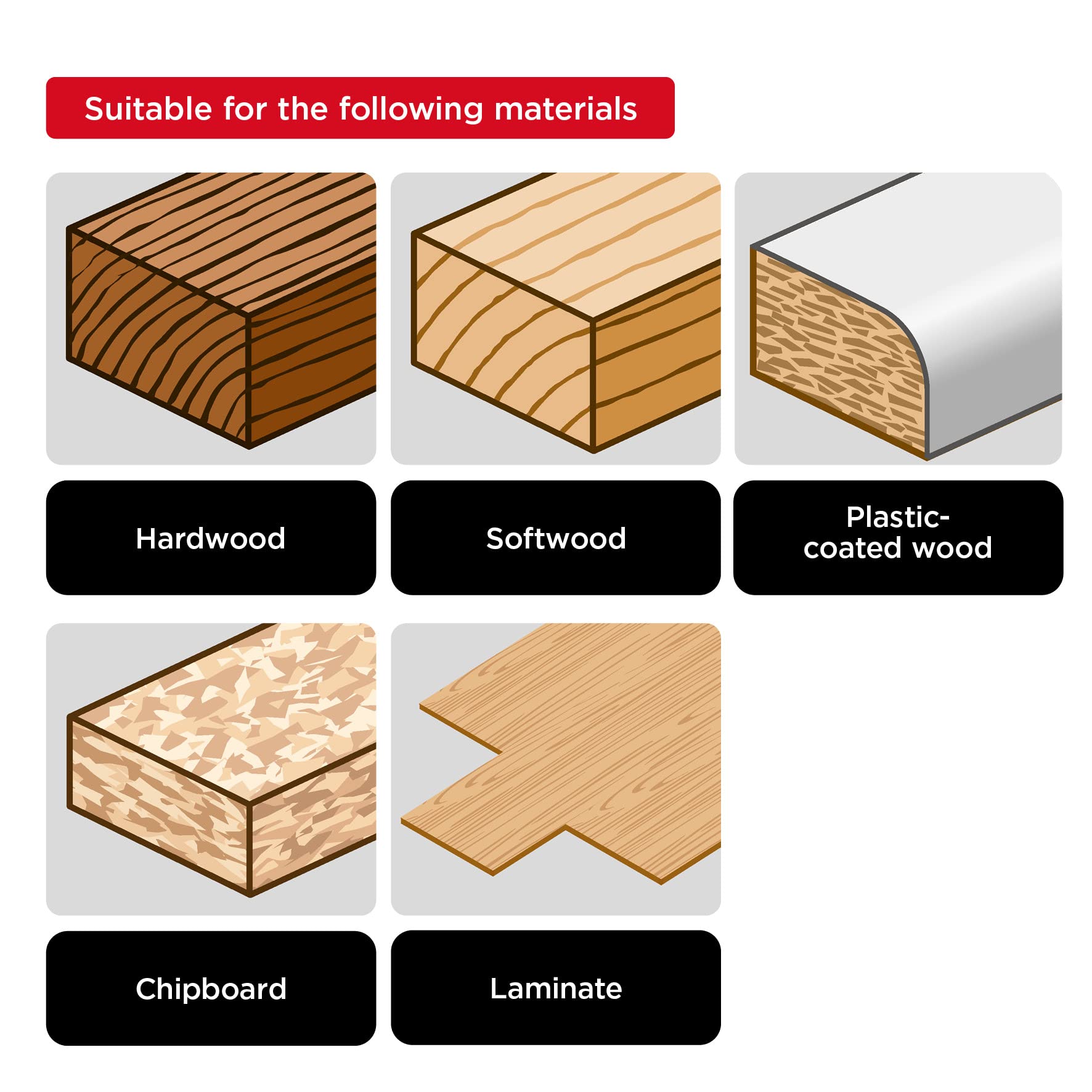 Suitable for the following materials

Hardwood

Softwood

Plastic-coated wood

Chipboard

Laminate