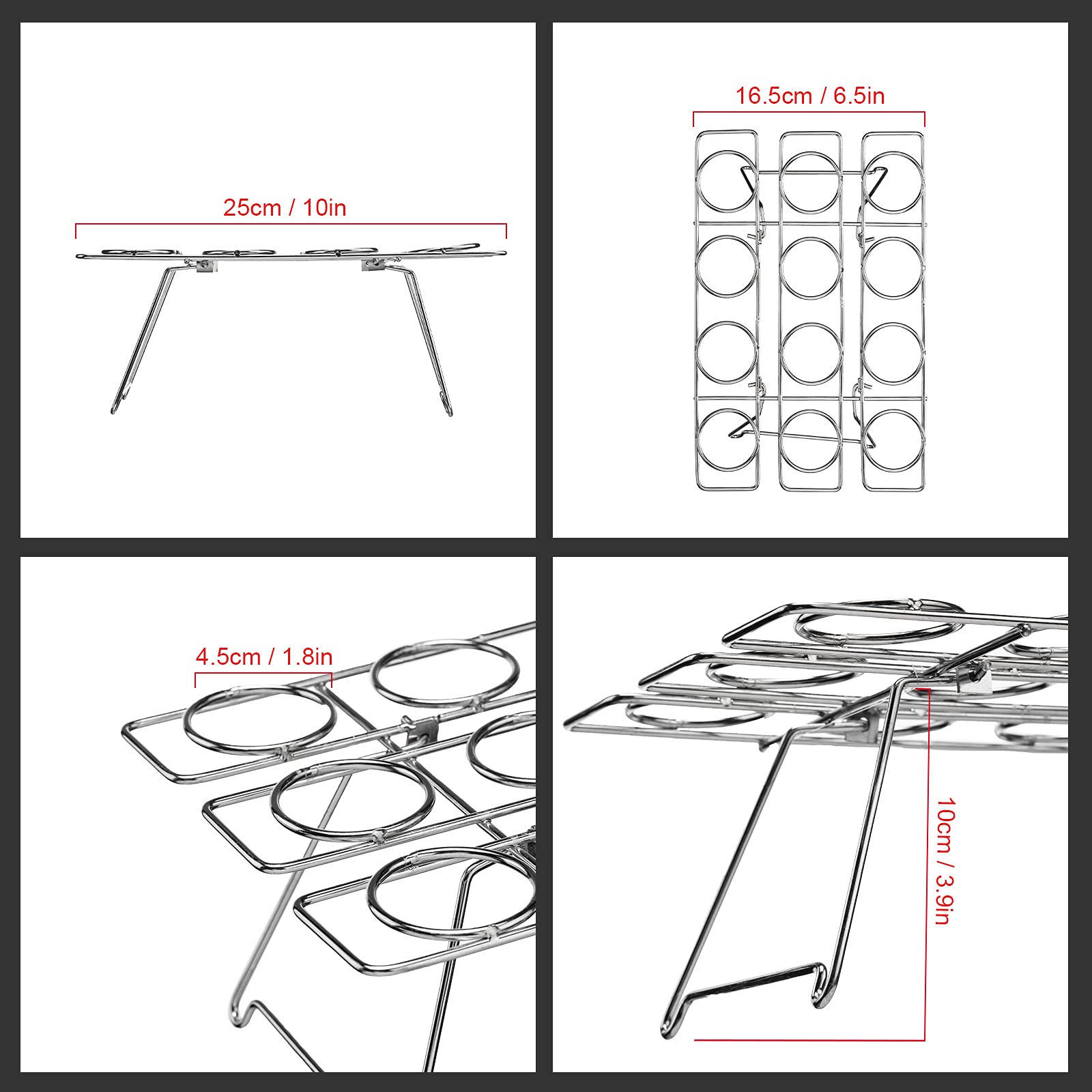 25cm / 10in

16.5cm / 6.5in

4.5cm / 1.8in

10cm / 3.9in