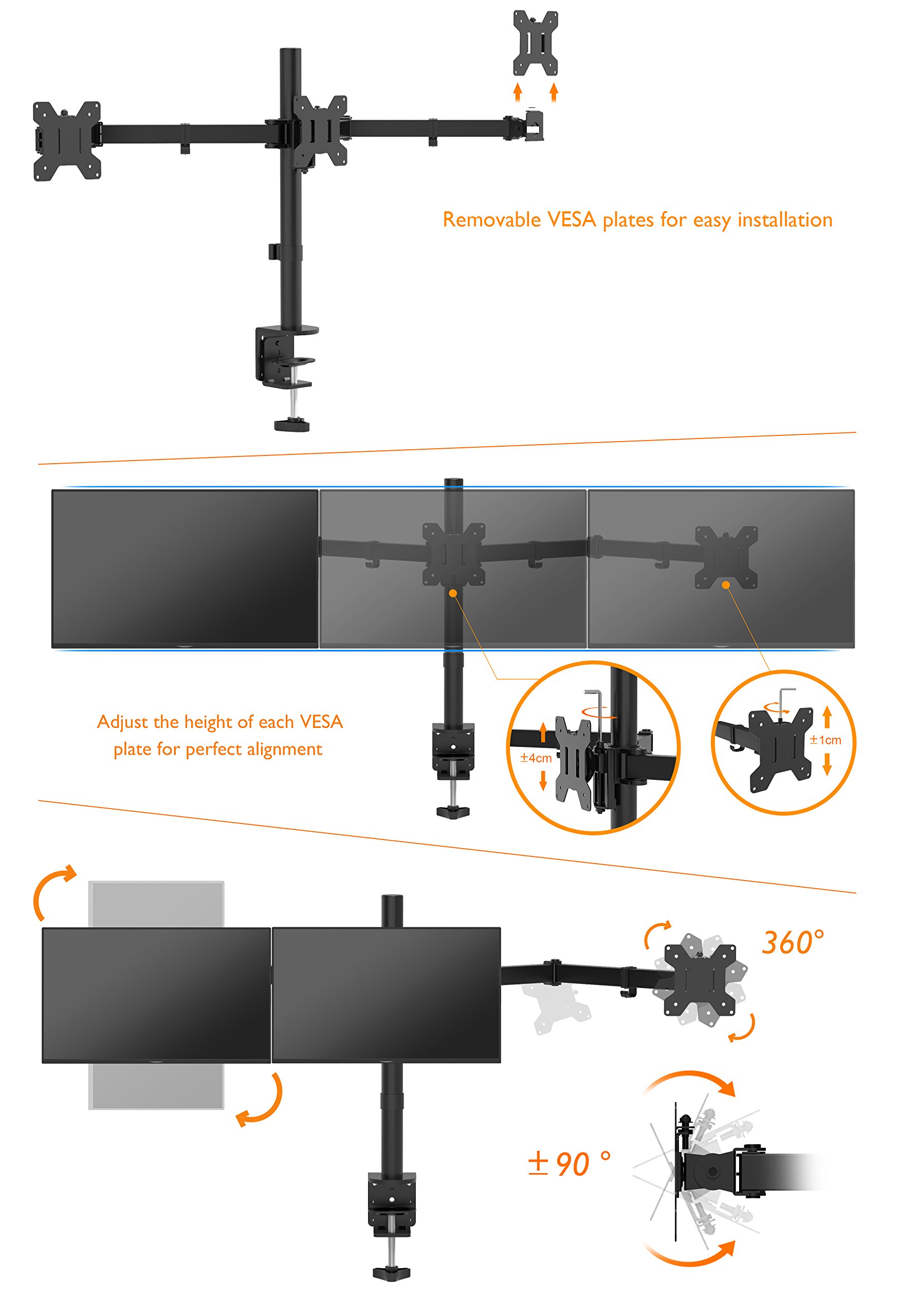 Removable VESA plates for easy installation

Adjust the height of each VESA plate for perfect alignment

±4cm

±1cm

360°

± 90 °