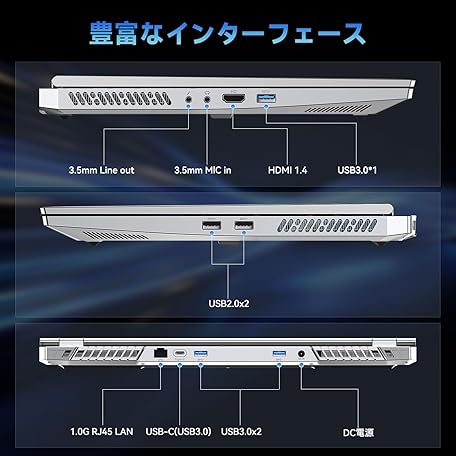 豊富なインターフェース

3.5mm Line out
3.5mm MIC in
HDMI 1.4
USB3.0*1

USB2.0x2

1.0G RJ45 LAN
USB-C(USB3.0)
USB3.0x2
DC電源