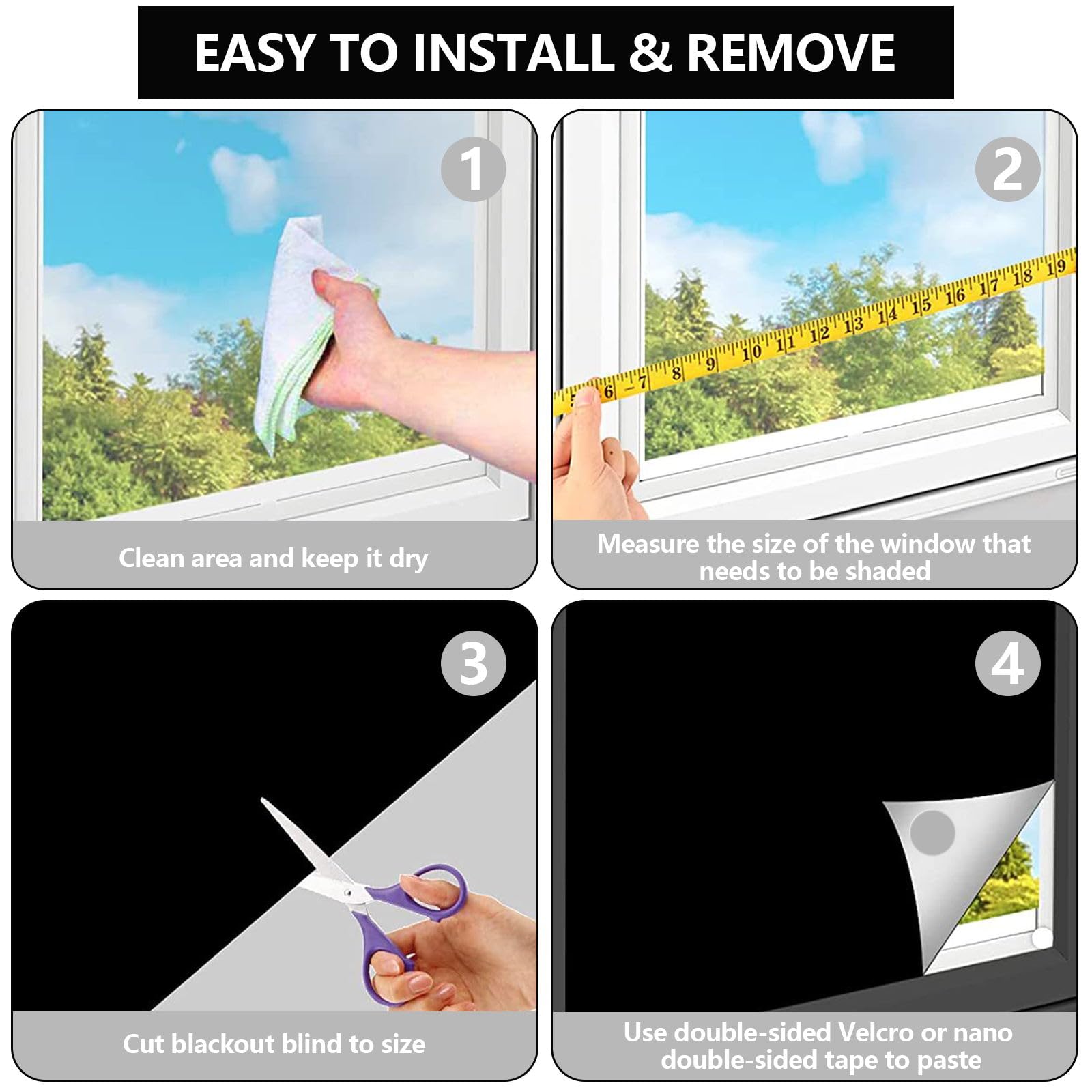 EASY TO INSTALL & REMOVE

1

Clean area and keep it dry

2

6 7 8 9 10 11 12 13 14 15 16 17 18 19

Measure the size of the window that needs to be shaded

3

Cut blackout blind to size

4

Use double-sided Velcro or nano double-sided tape to paste