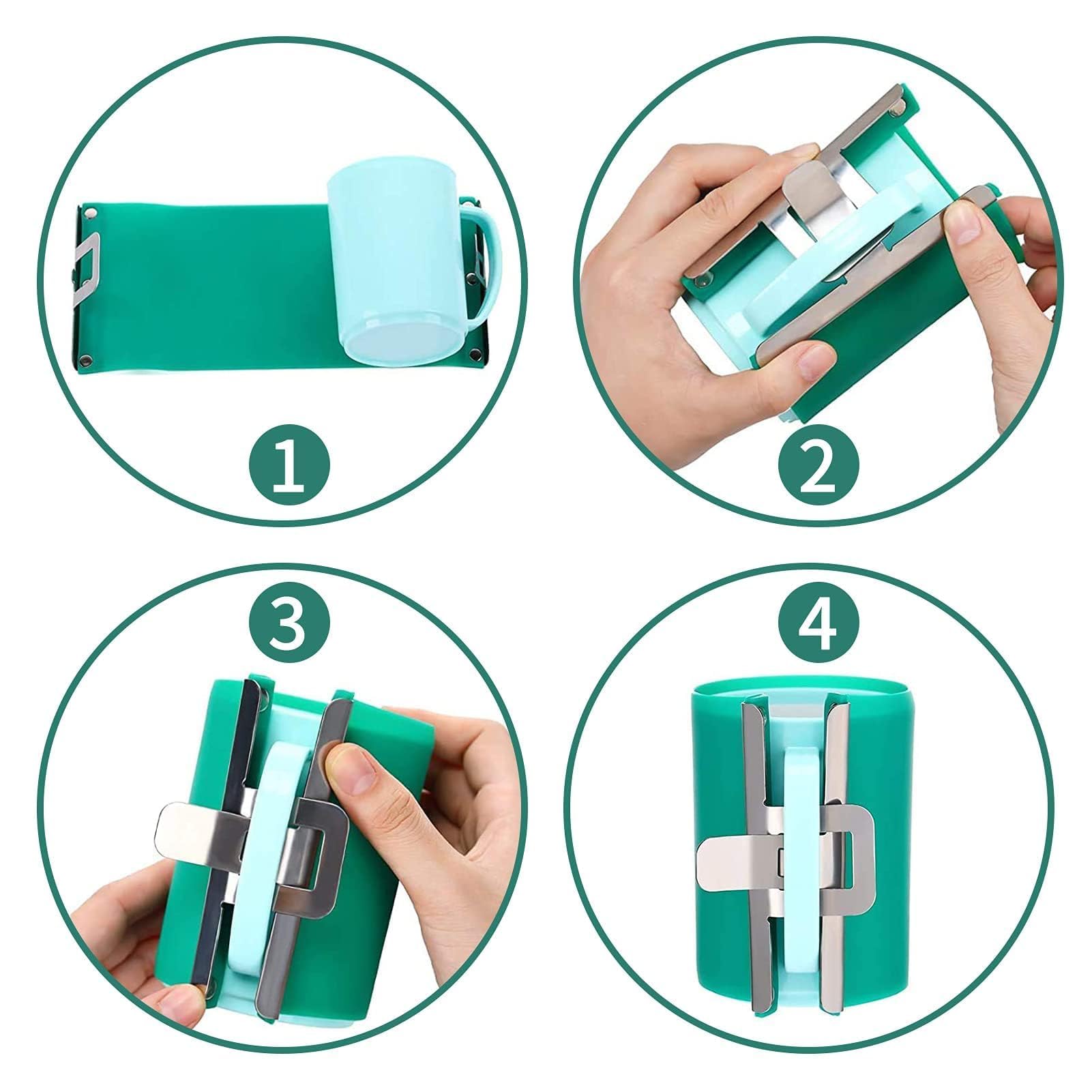 1

2

3

4