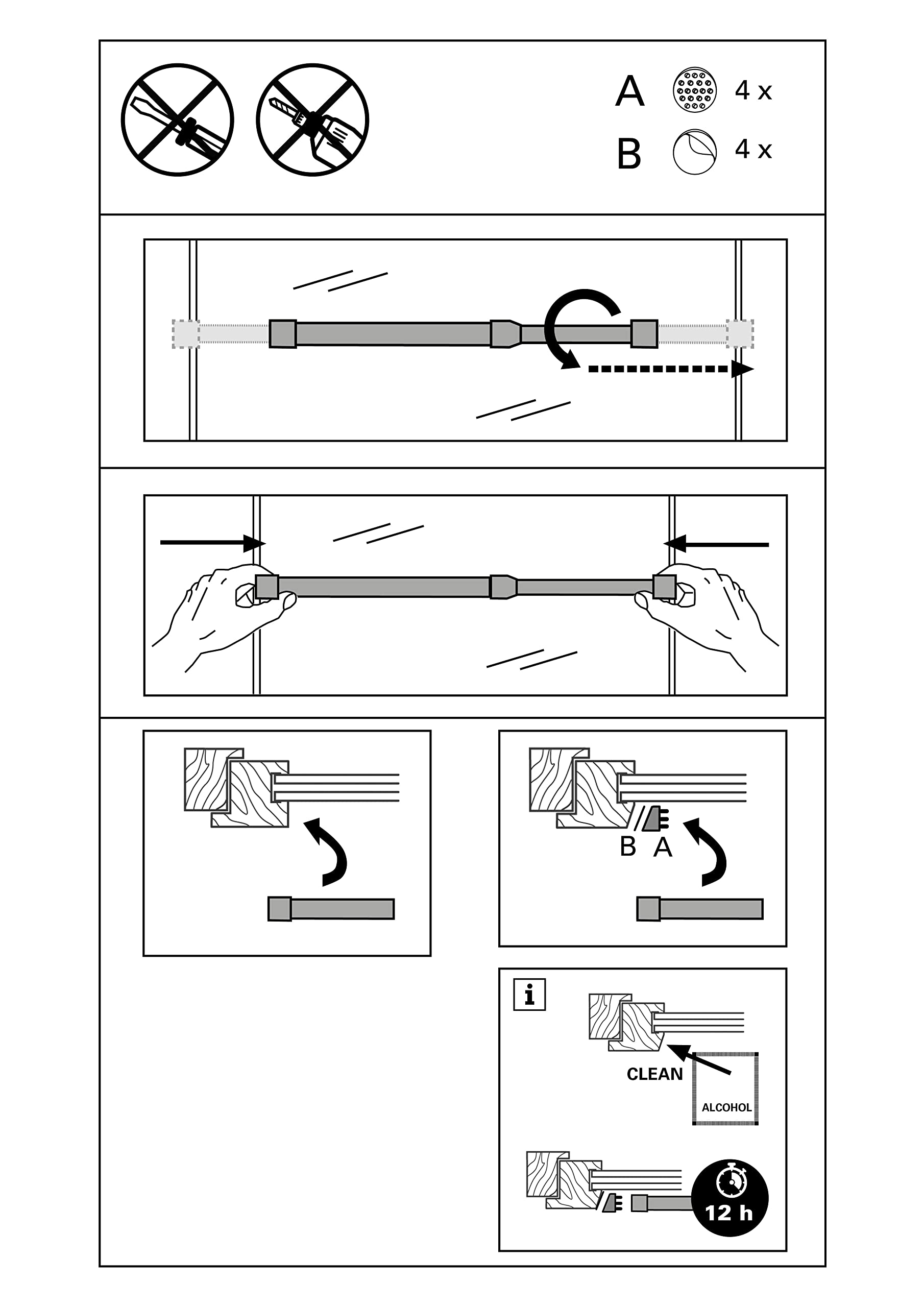 A 4 x
B 4 x

B A

i

CLEAN

ALCOHOL

12 h