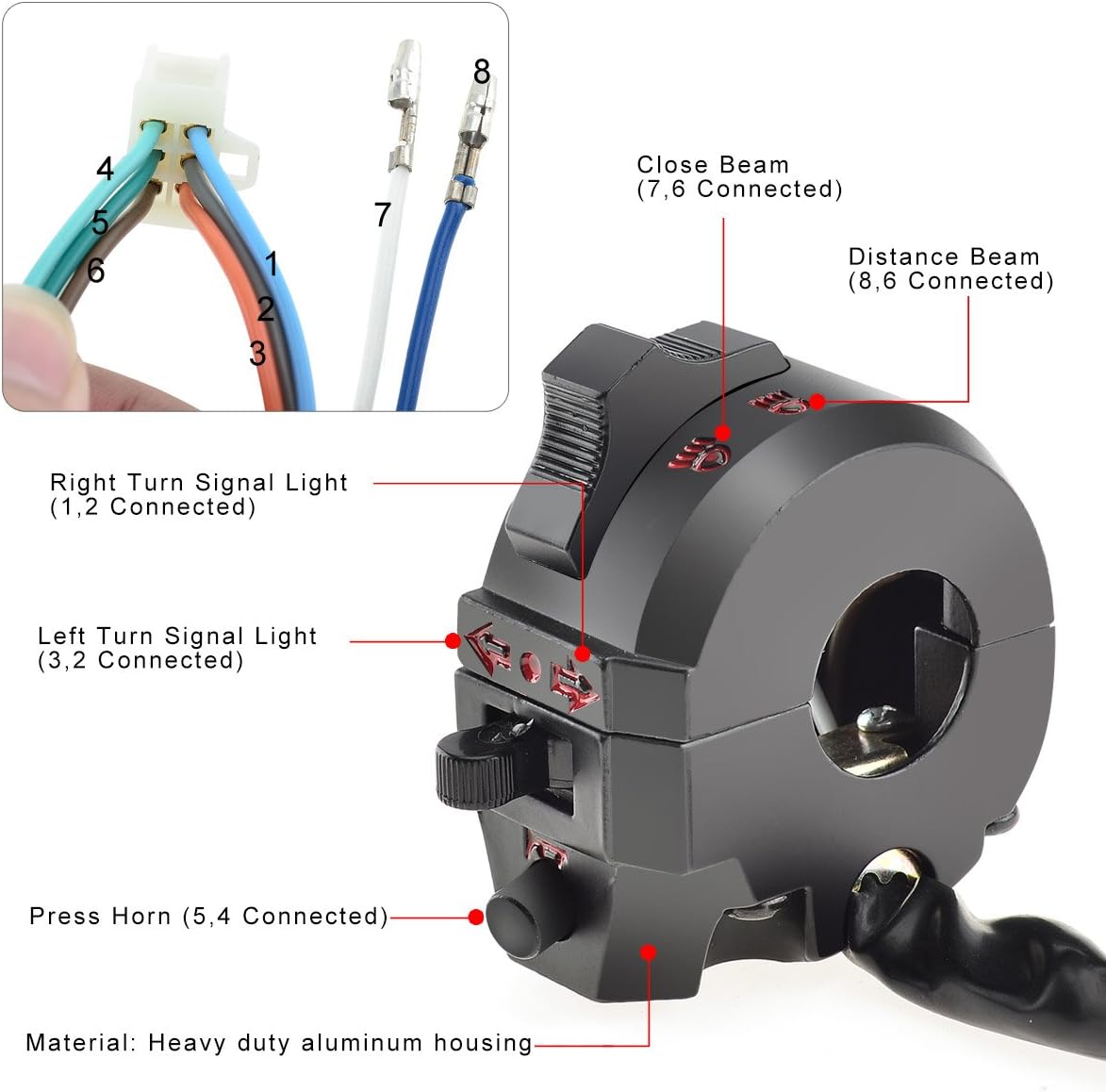 4
5
6
1
2
3
7
8

Close Beam
(7,6 Connected)

Distance Beam
(8,6 Connected)

Right Turn Signal Light
(1,2 Connected)

Left Turn Signal Light
(3,2 Connected)

Press Horn (5,4 Connected)

Material: Heavy duty aluminum housing