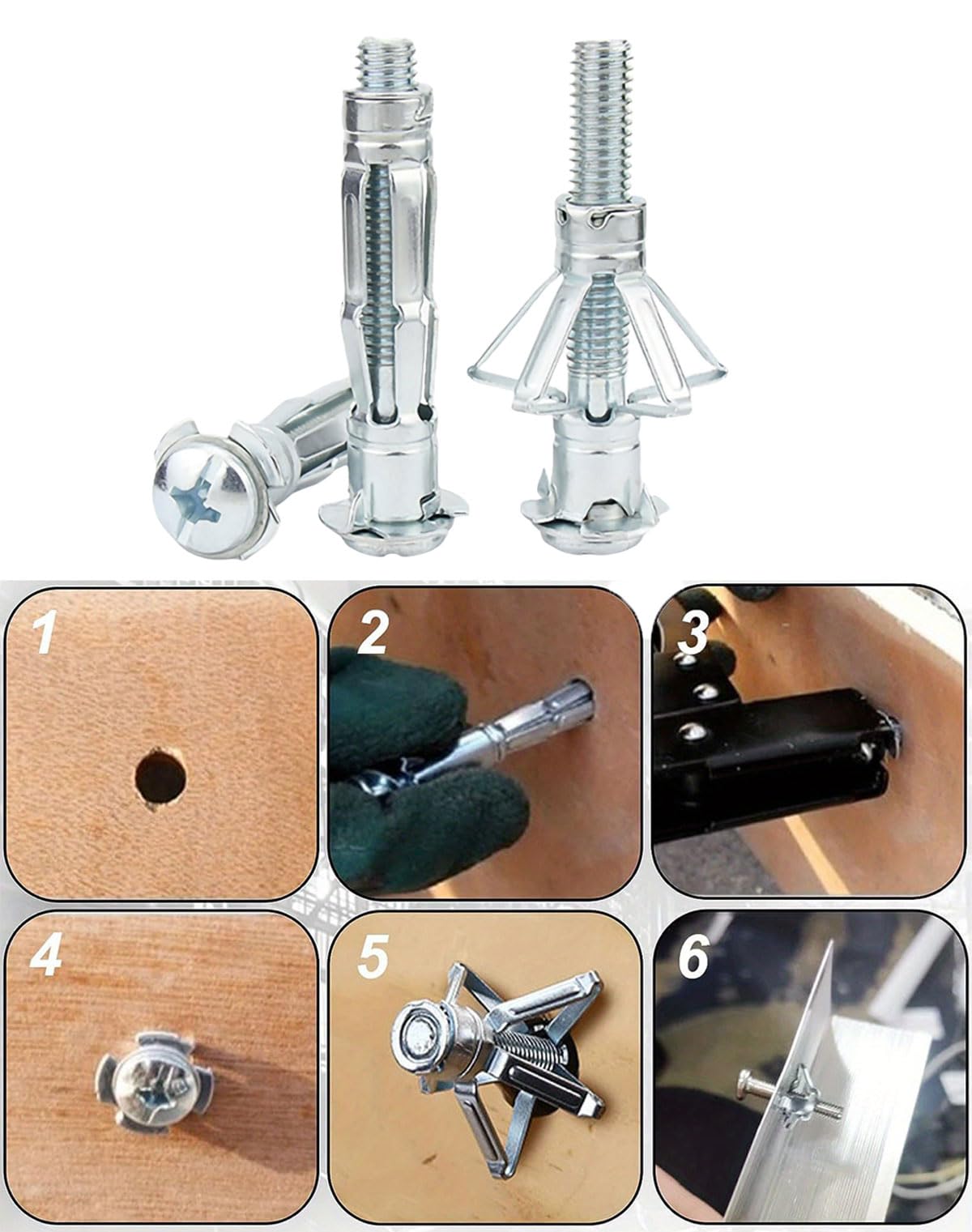 1
2
3
4
5
6