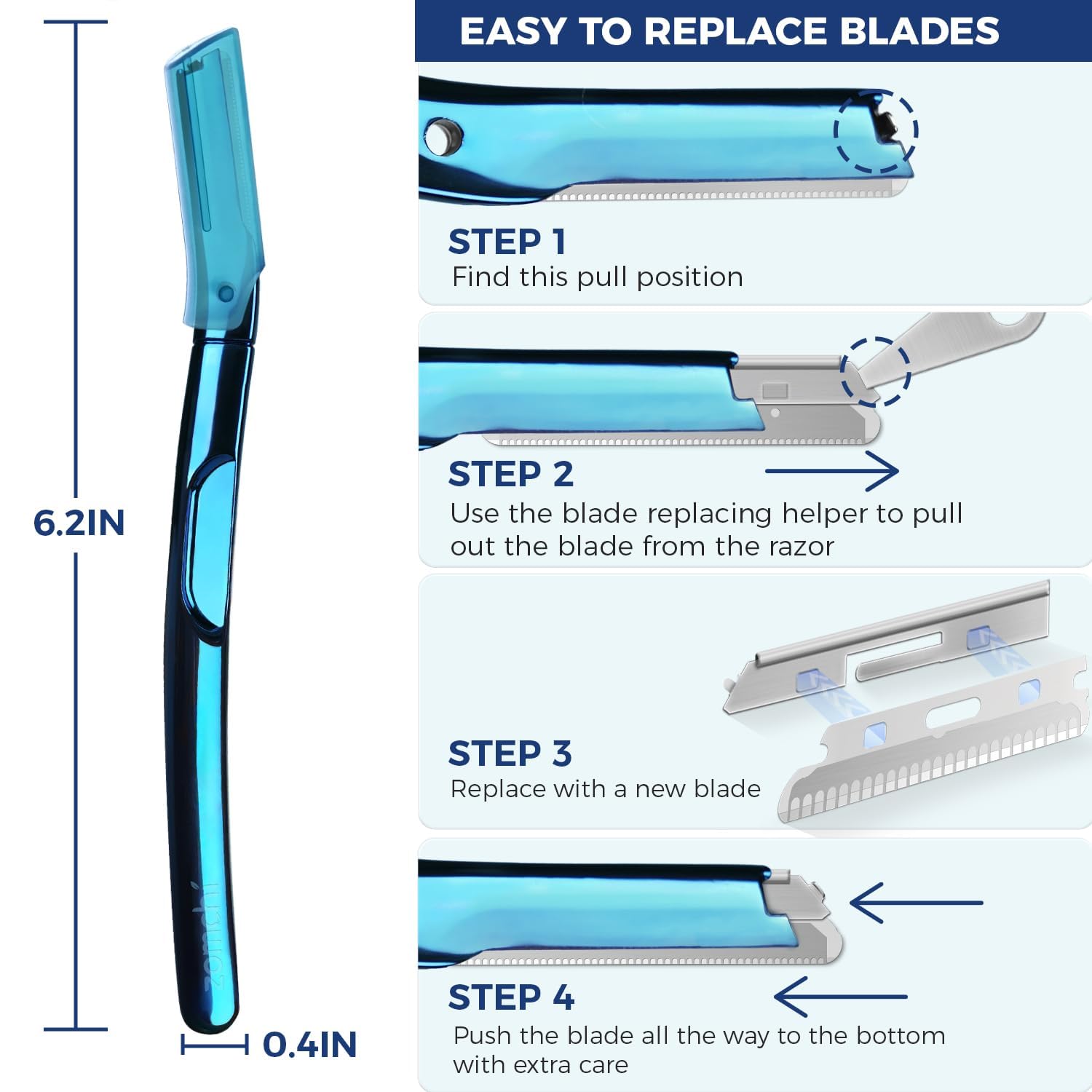 6.2IN

zomchi

0.4IN

EASY TO REPLACE BLADES

STEP 1
Find this pull position

STEP 2
Use the blade replacing helper to pull out the blade from the razor

STEP 3
Replace with a new blade

STEP 4
Push the blade all the way to the bottom with extra care