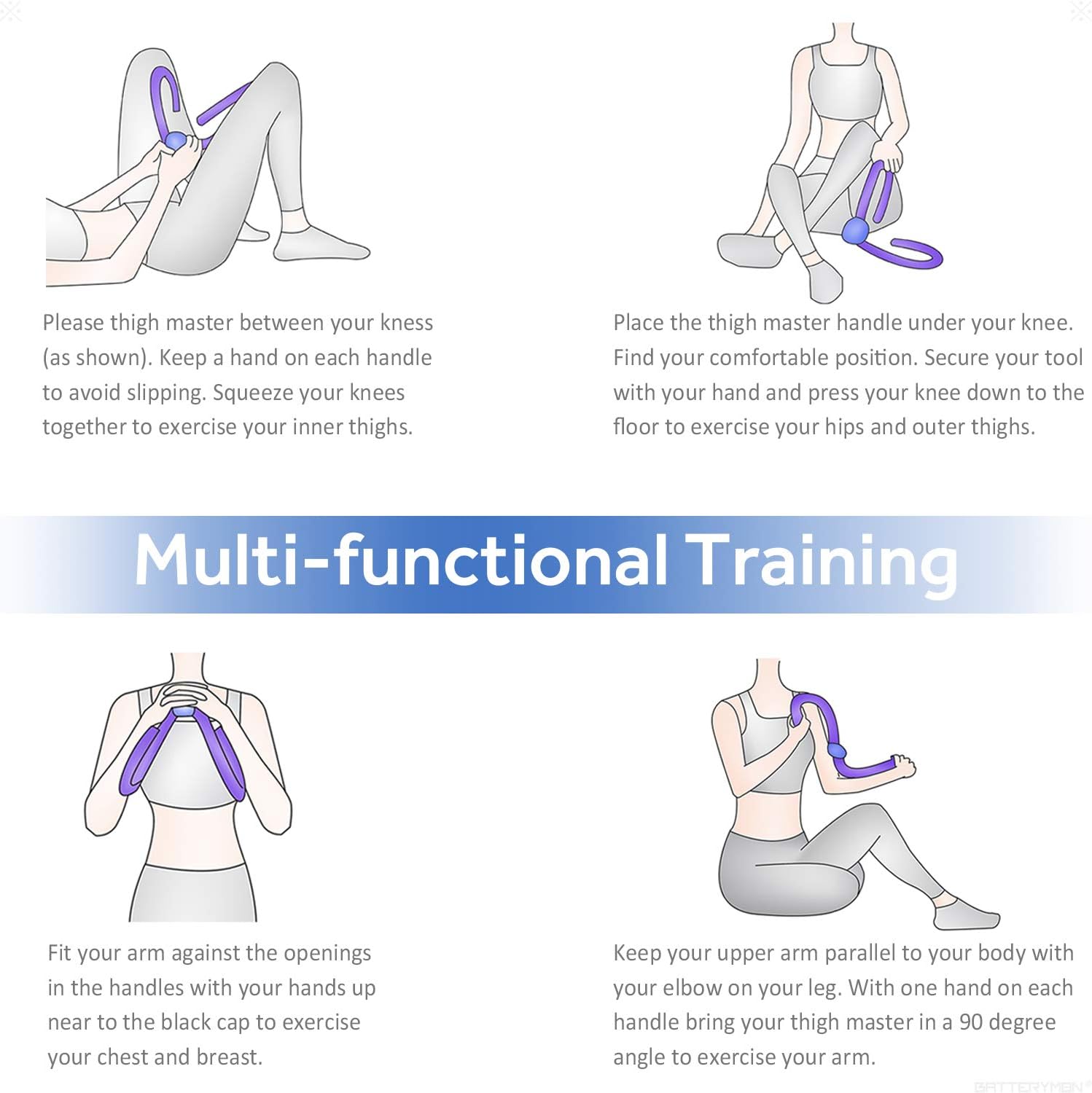 Please thigh master between your kness (as shown). Keep a hand on each handle to avoid slipping. Squeeze your knees together to exercise your inner thighs.

Place the thigh master handle under your knee. Find your comfortable position. Secure your tool with your hand and press your knee down to the floor to exercise your hips and outer thighs.

Multi-functional Training

Fit your arm against the openings in the handles with your hands up near to the black cap to exercise your chest and breast.

Keep your upper arm parallel to your body with your elbow on your leg. With one hand on each handle bring your thigh master in a 90 degree angle to exercise your arm.

BATTERYMAN®