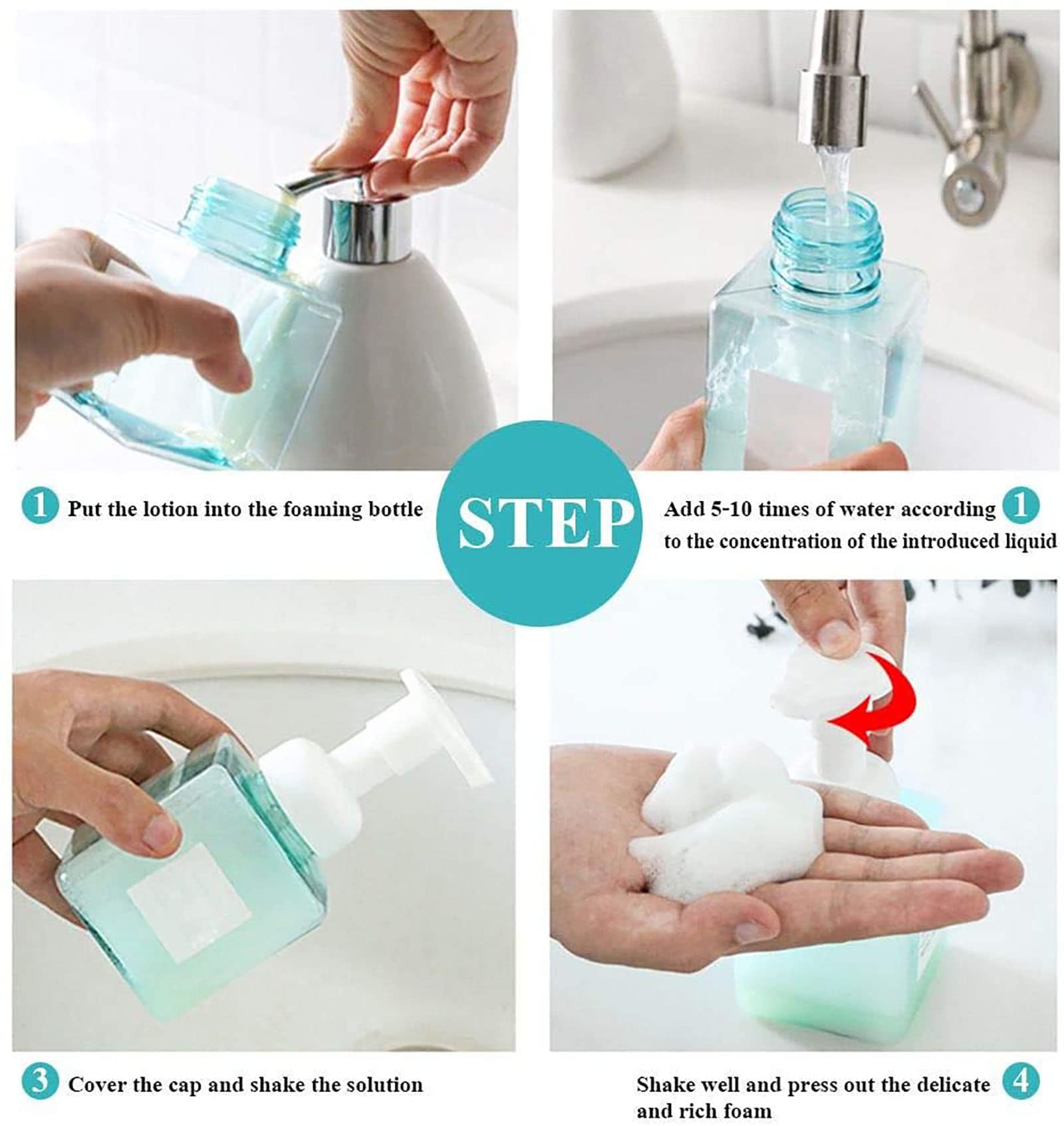 1 Put the lotion into the foaming bottle

STEP

Add 5-10 times of water according to the concentration of the introduced liquid 1

3 Cover the cap and shake the solution

Shake well and press out the delicate and rich foam 4