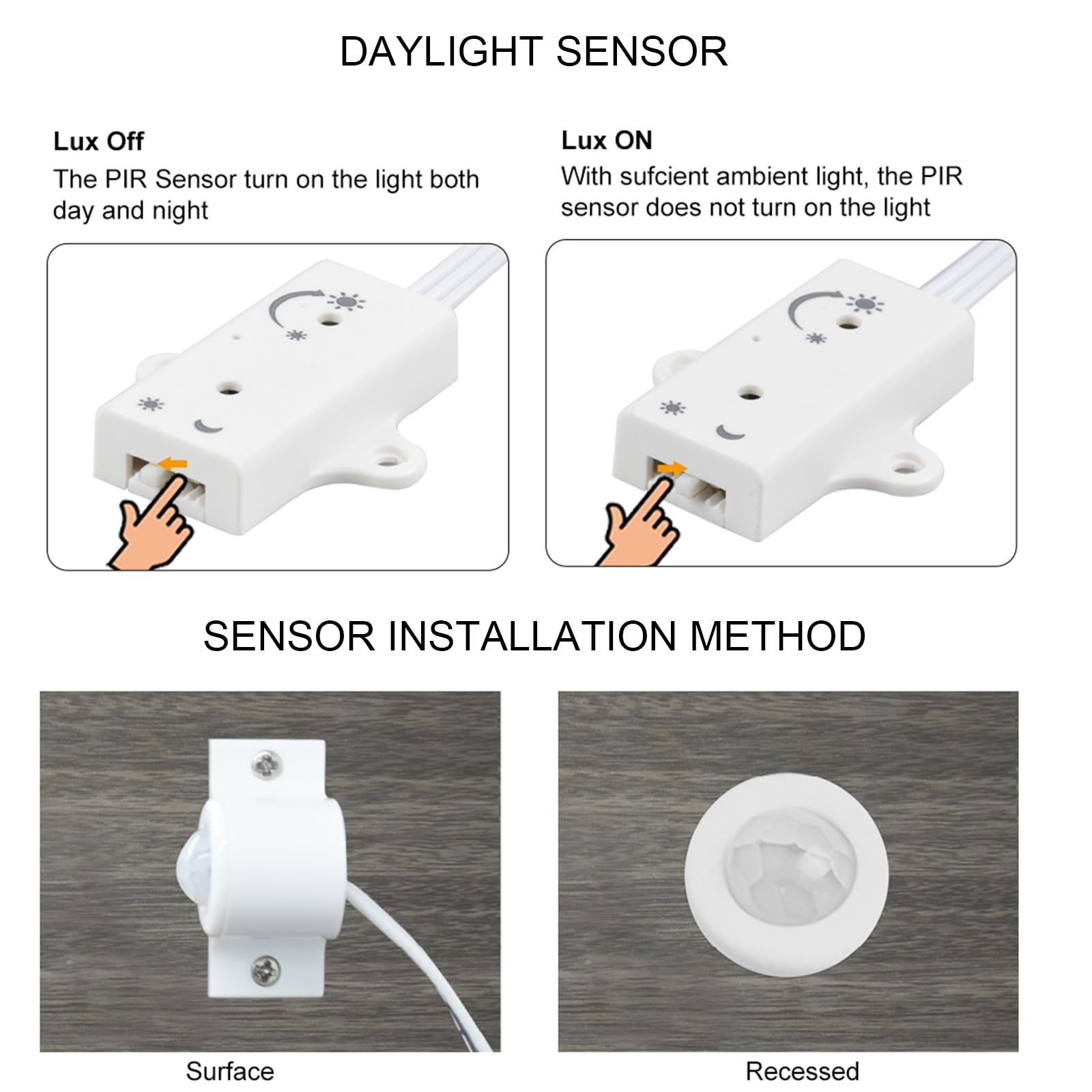 DAYLIGHT SENSOR

Lux Off
The PIR Sensor turn on the light both day and night

Lux ON
With sufcient ambient light, the PIR sensor does not turn on the light

SENSOR INSTALLATION METHOD

Surface

Recessed