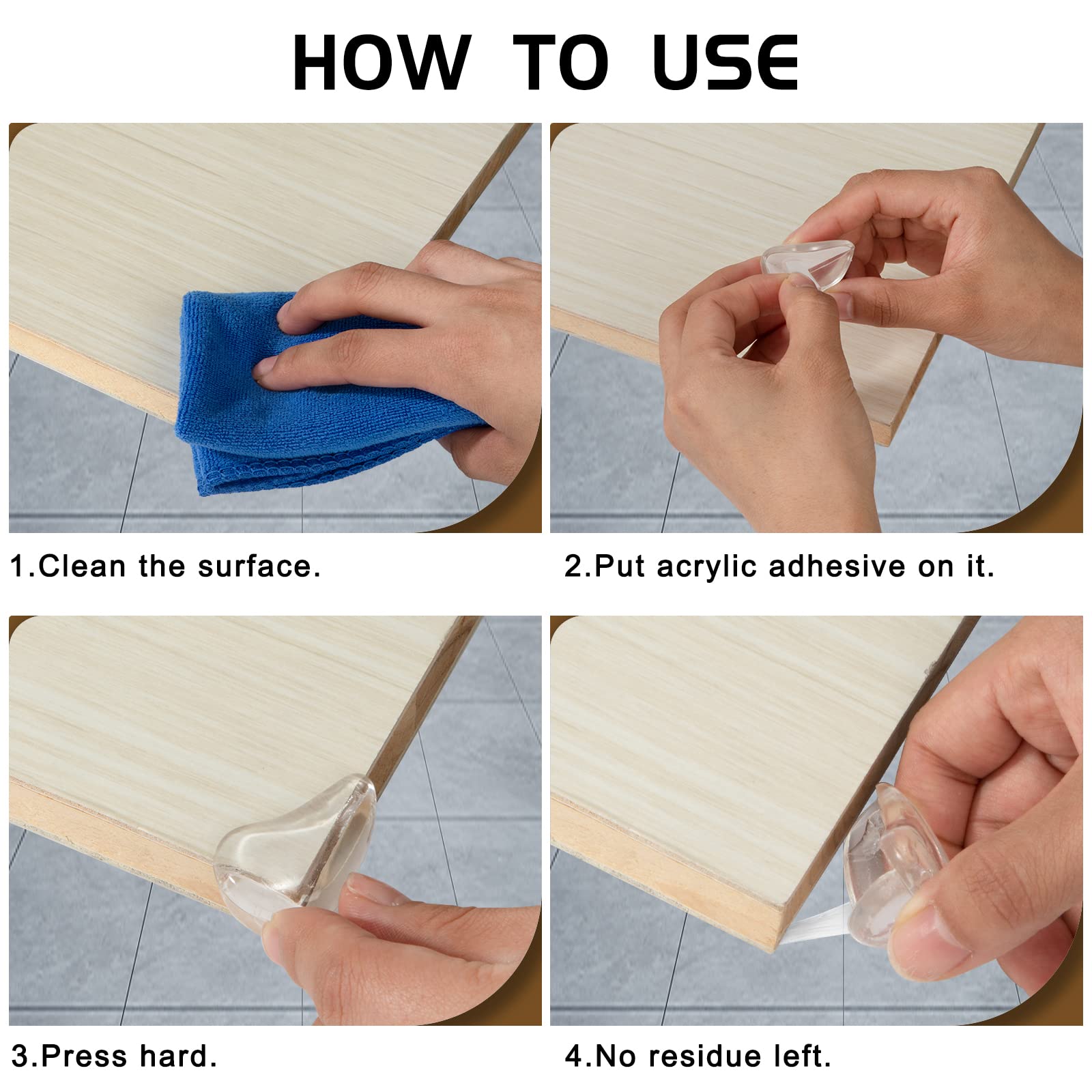 HOW TO USE

1.Clean the surface.

2.Put acrylic adhesive on it.

3.Press hard.

4.No residue left.