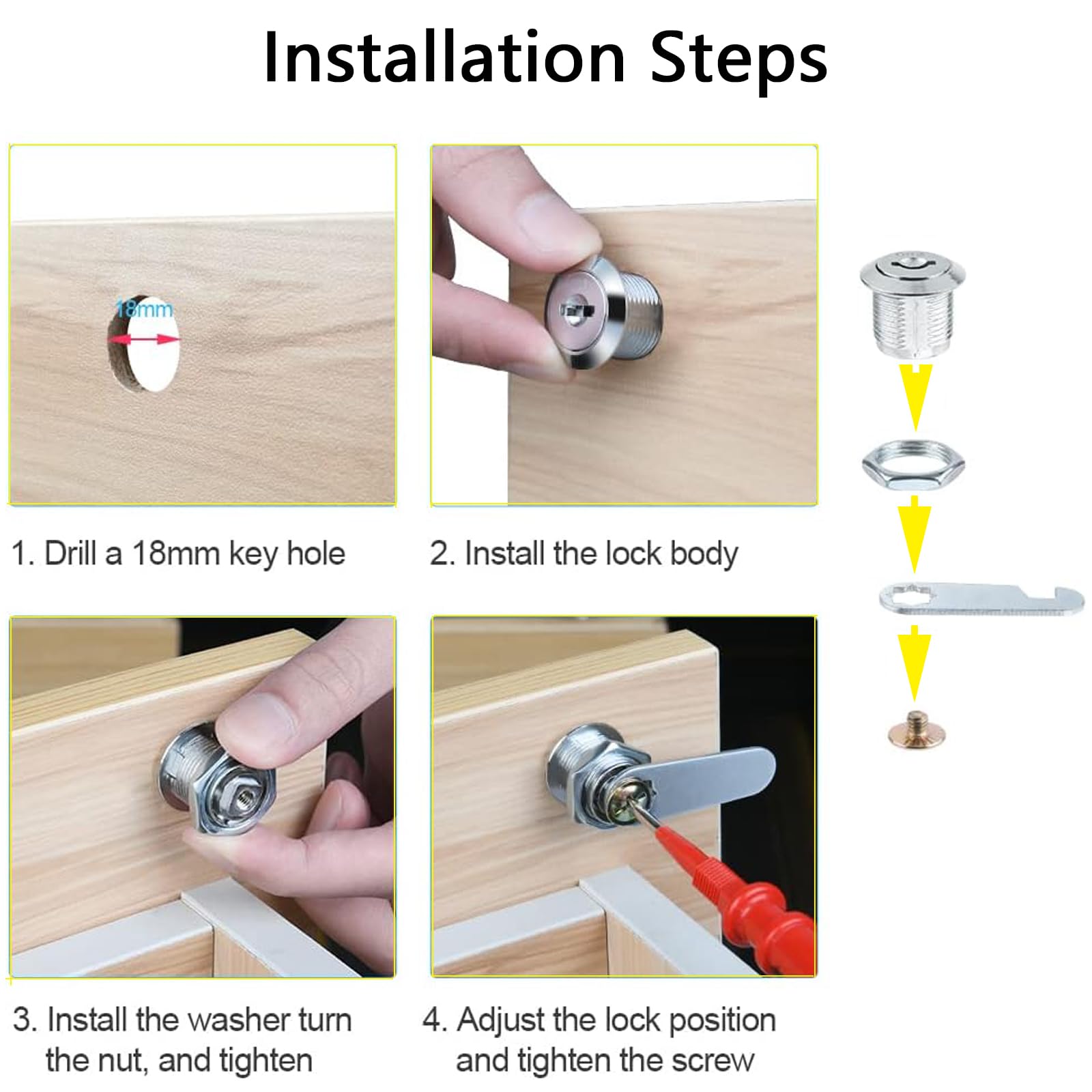 Installation Steps

18mm

1. Drill a 18mm key hole

2. Install the lock body

3. Install the washer turn the nut, and tighten

4. Adjust the lock position and tighten the screw